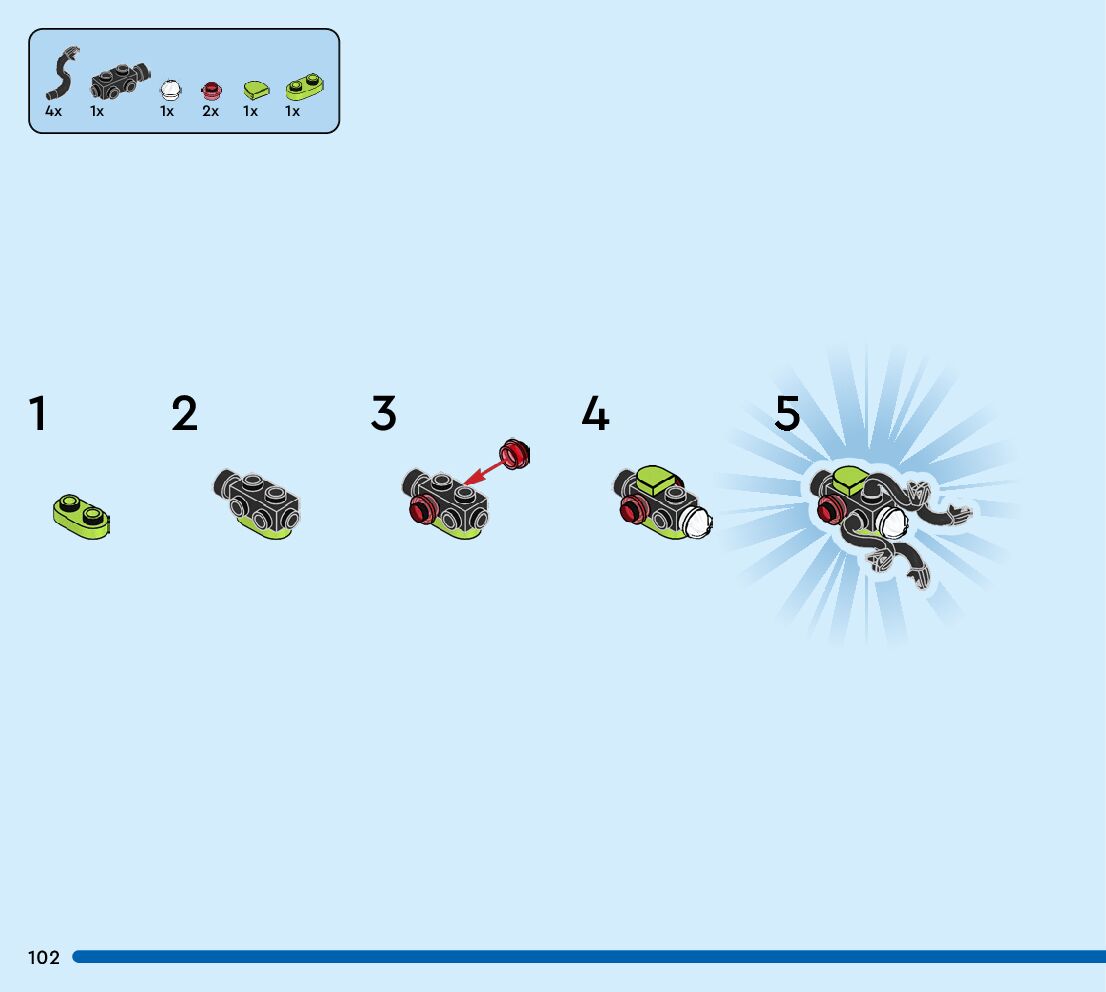 4x 1x 1x 2x 1x 1x

1

2

3

4

5

102