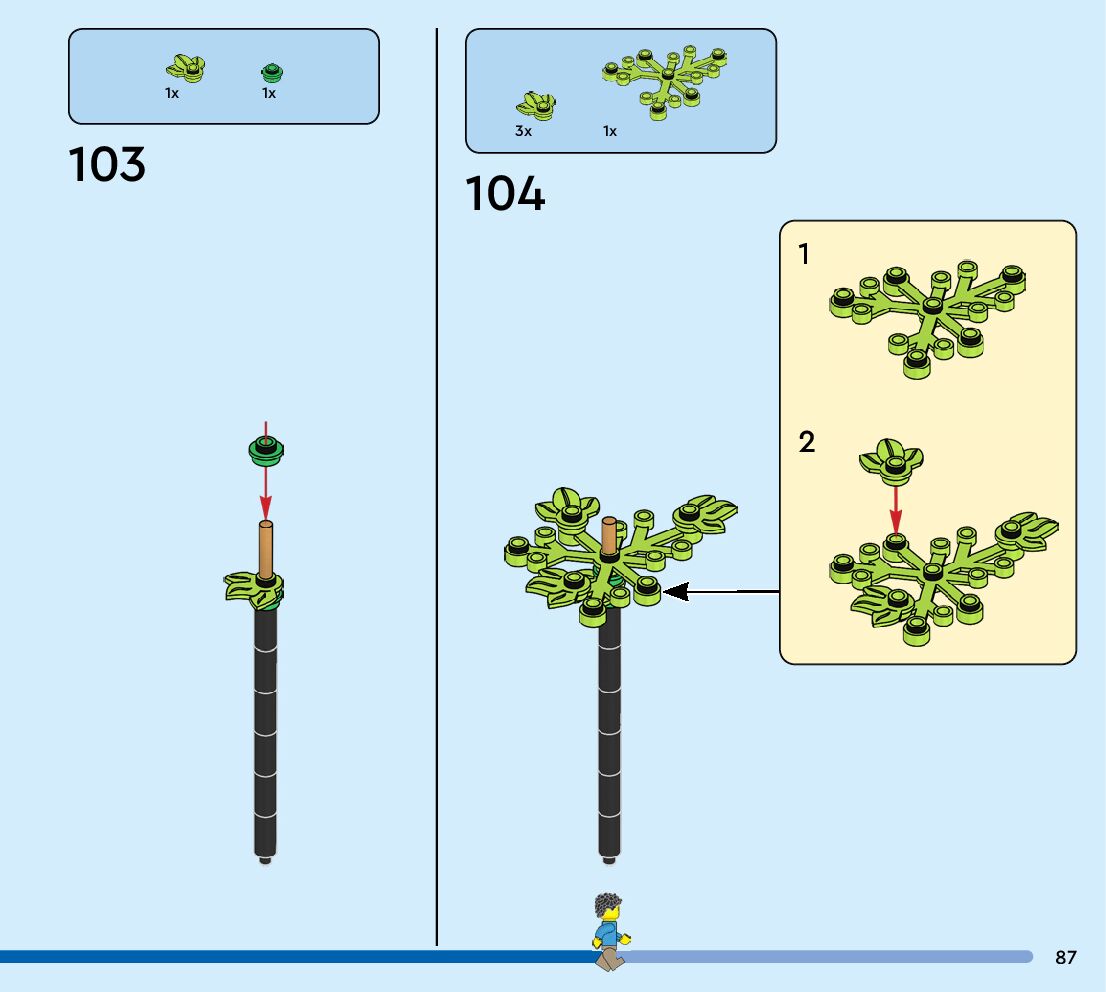 1x 1x

103

3x 1x

104

1

2

87