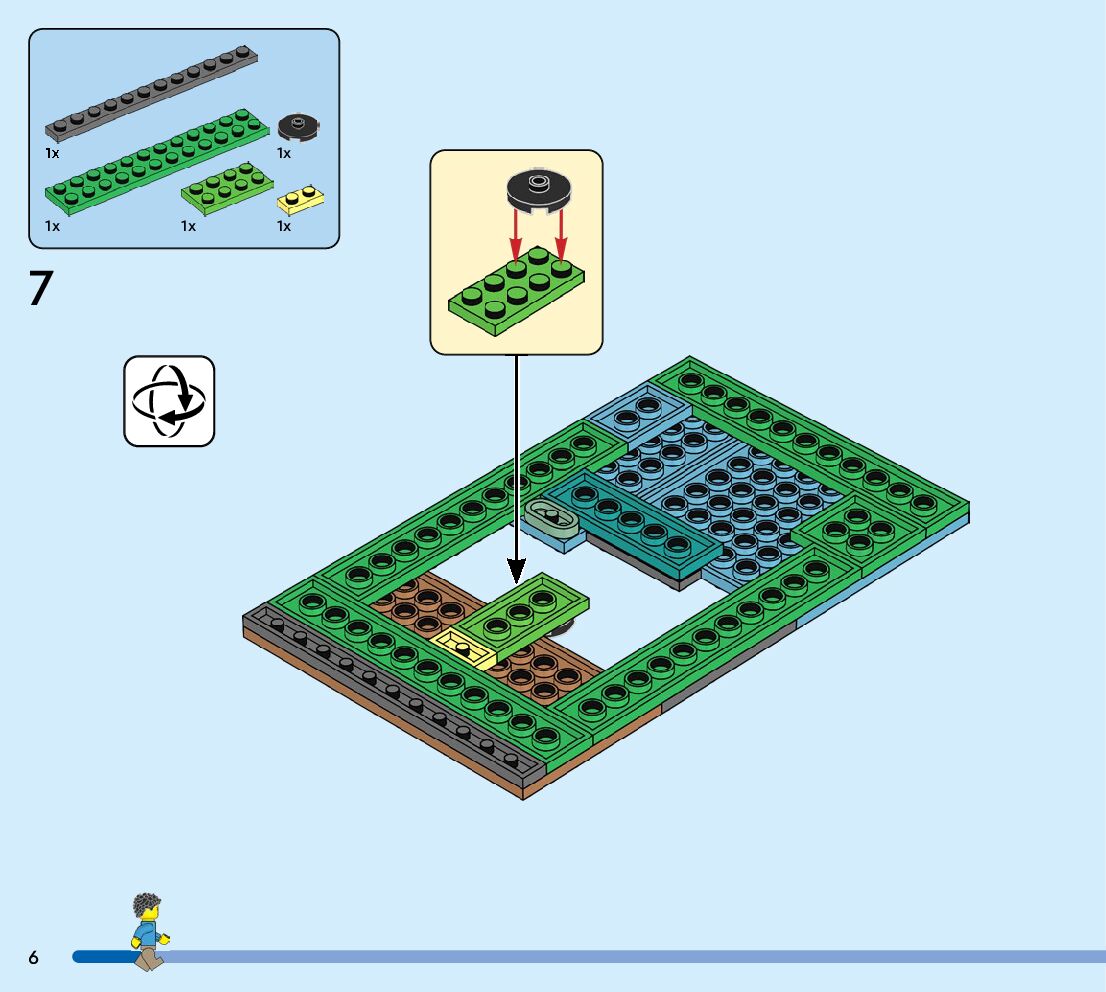 1x
1x
1x
1x
1x

7

6