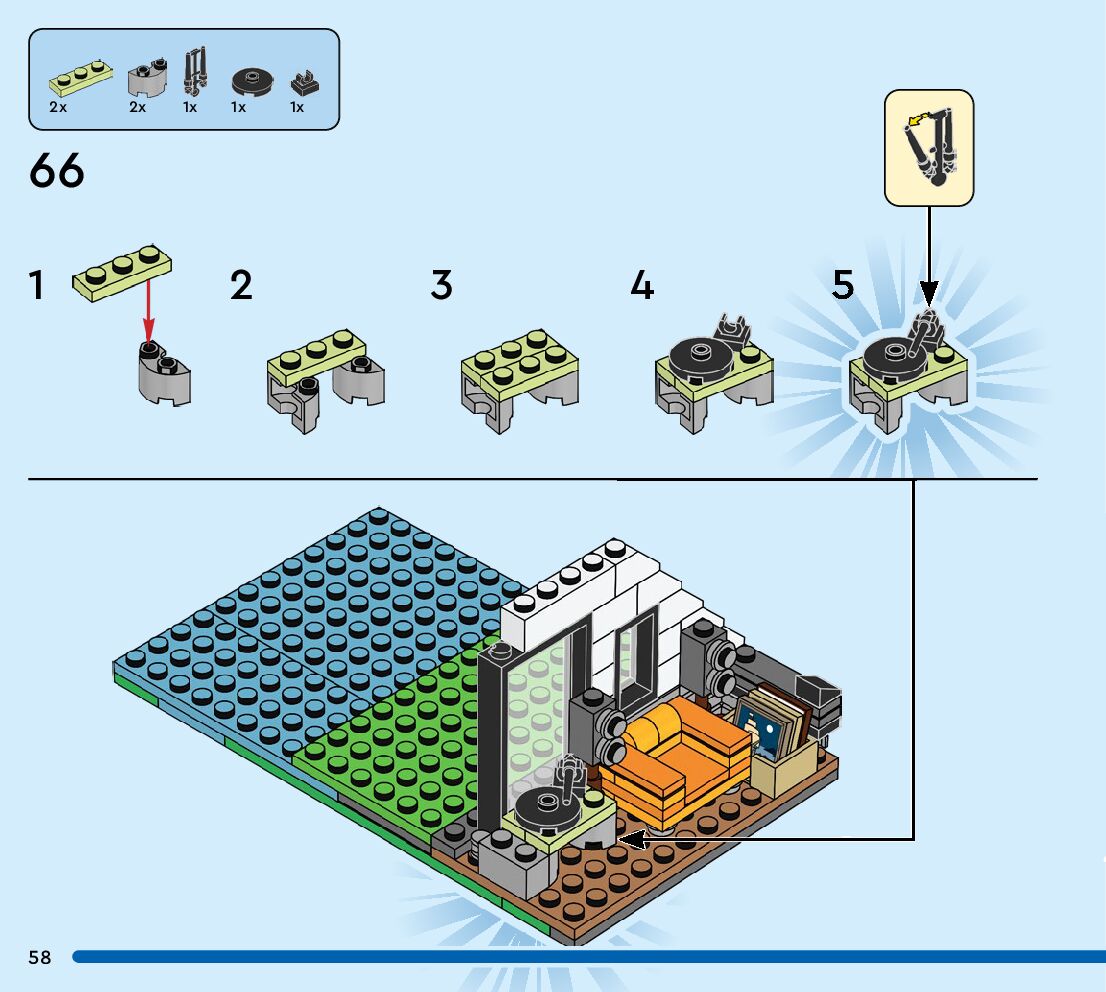 2x 2x 1x 1x 1x

66

1

2

3

4

5

58