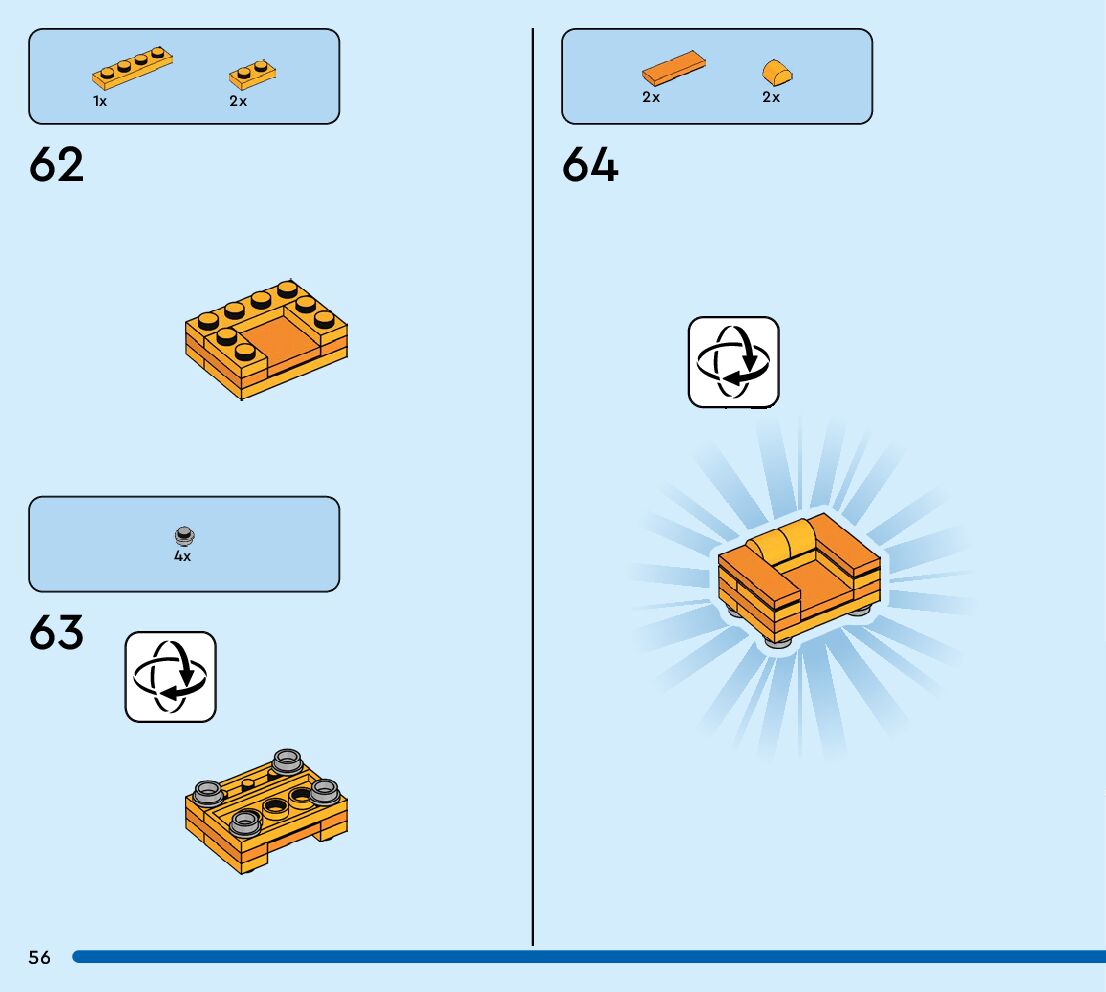 1x
2x

62

4x

63

2x
2x

64

56