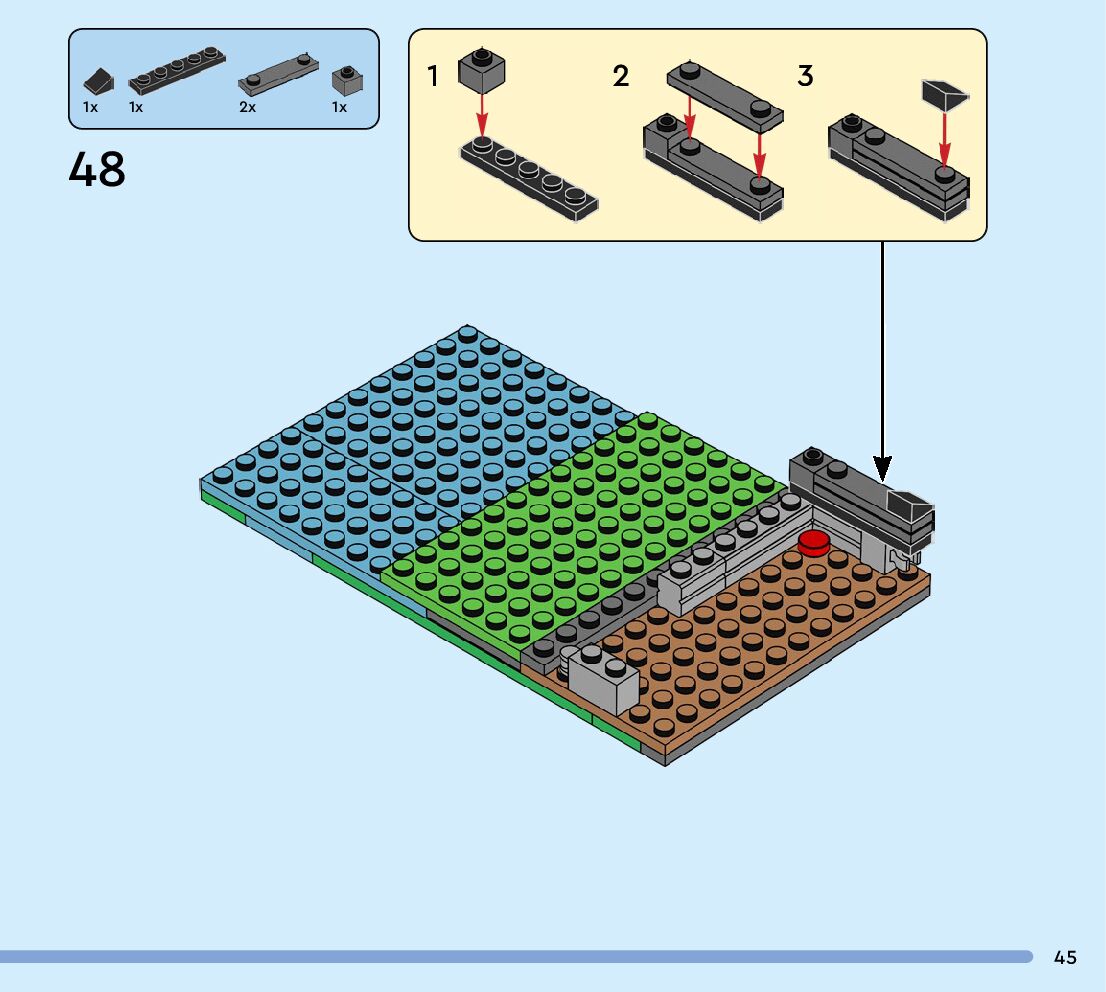 1x 1x 2x 1x

48

1 2 3

45