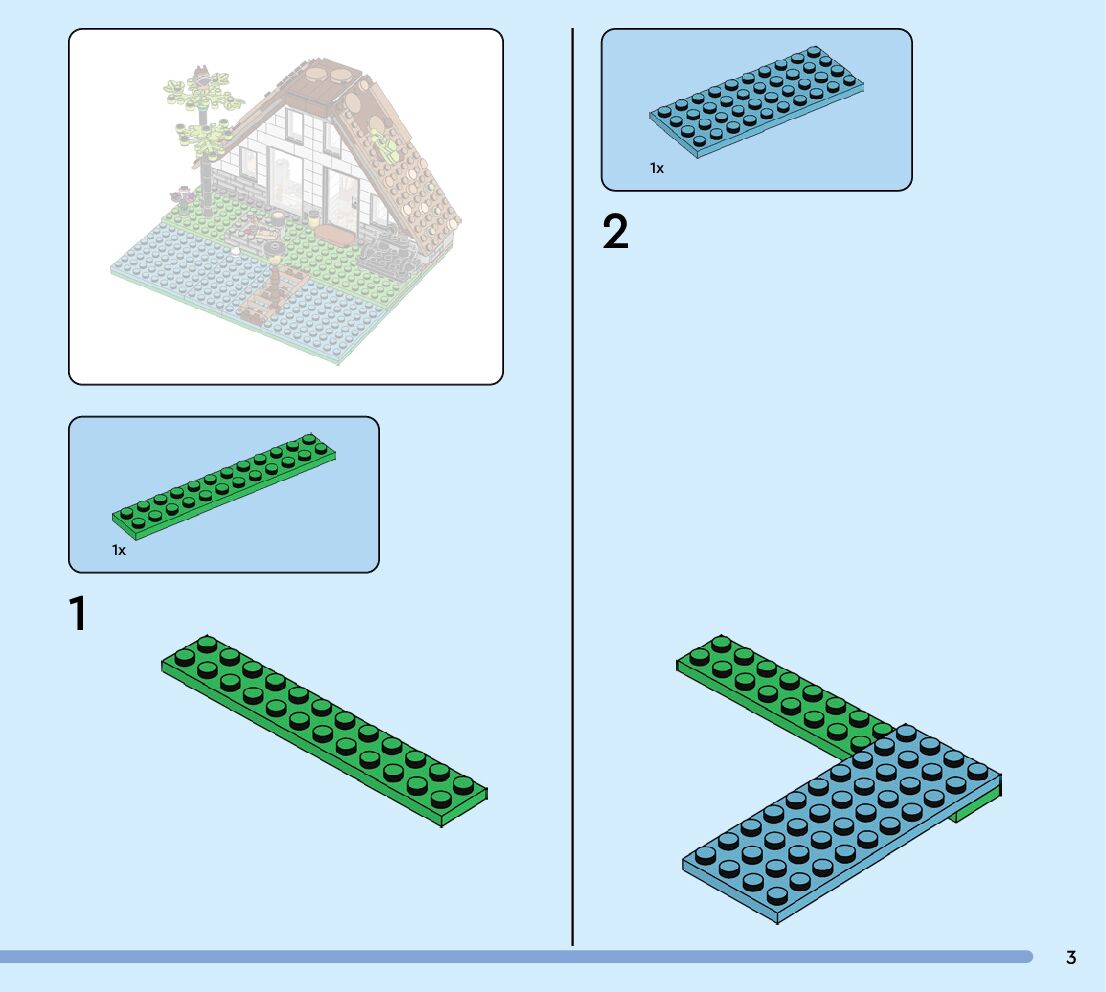 1x

1

1x

2

3