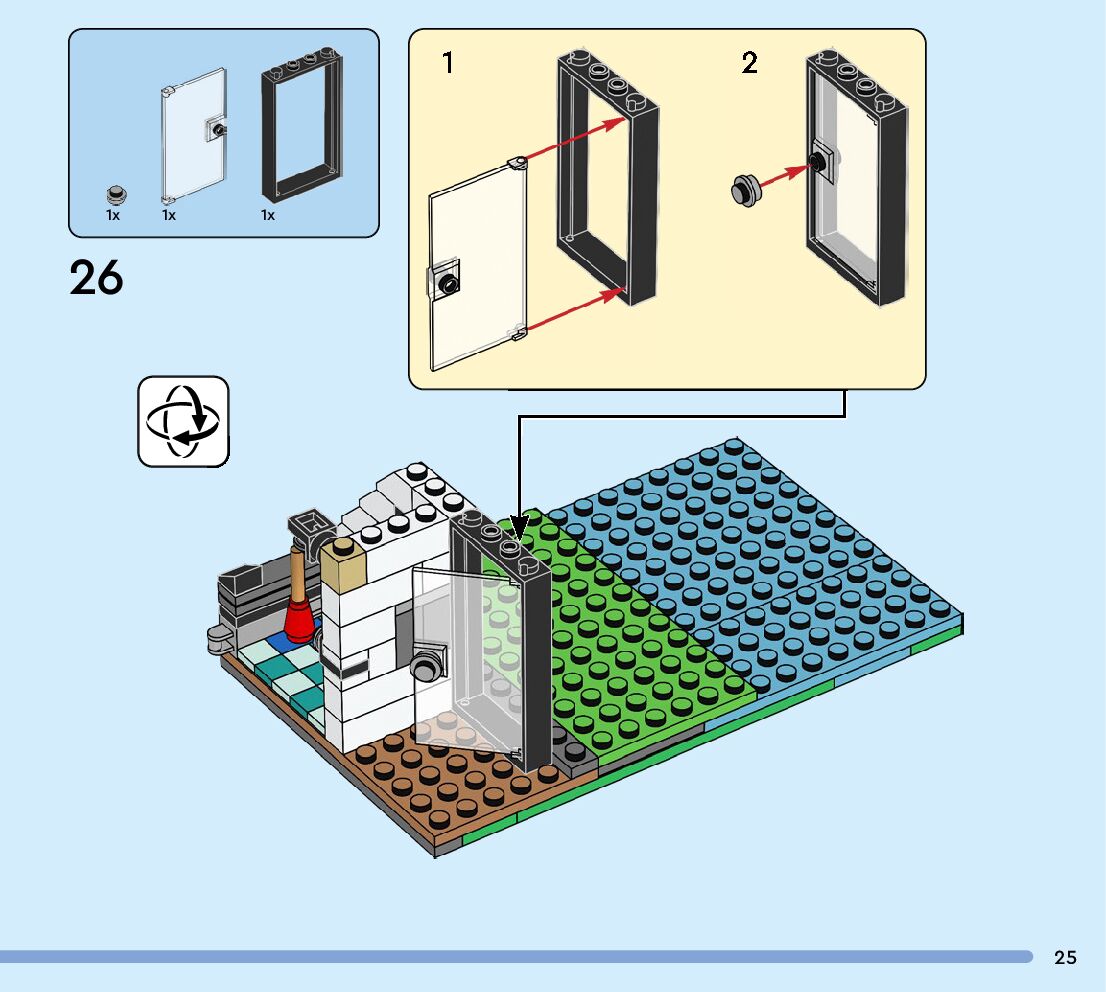 1x 1x 1x

26

1

2

25