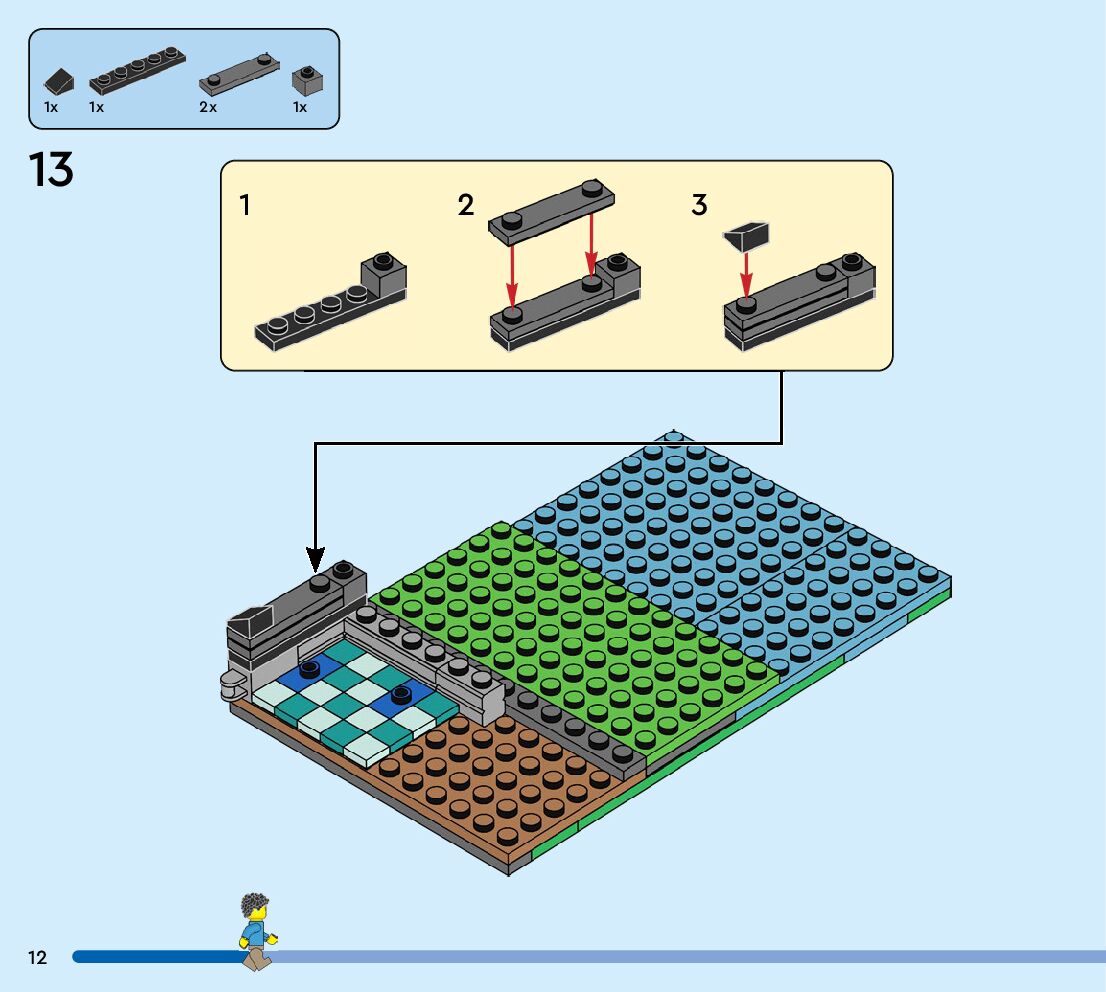 1x 1x 2x 1x

13

1

2

3

12