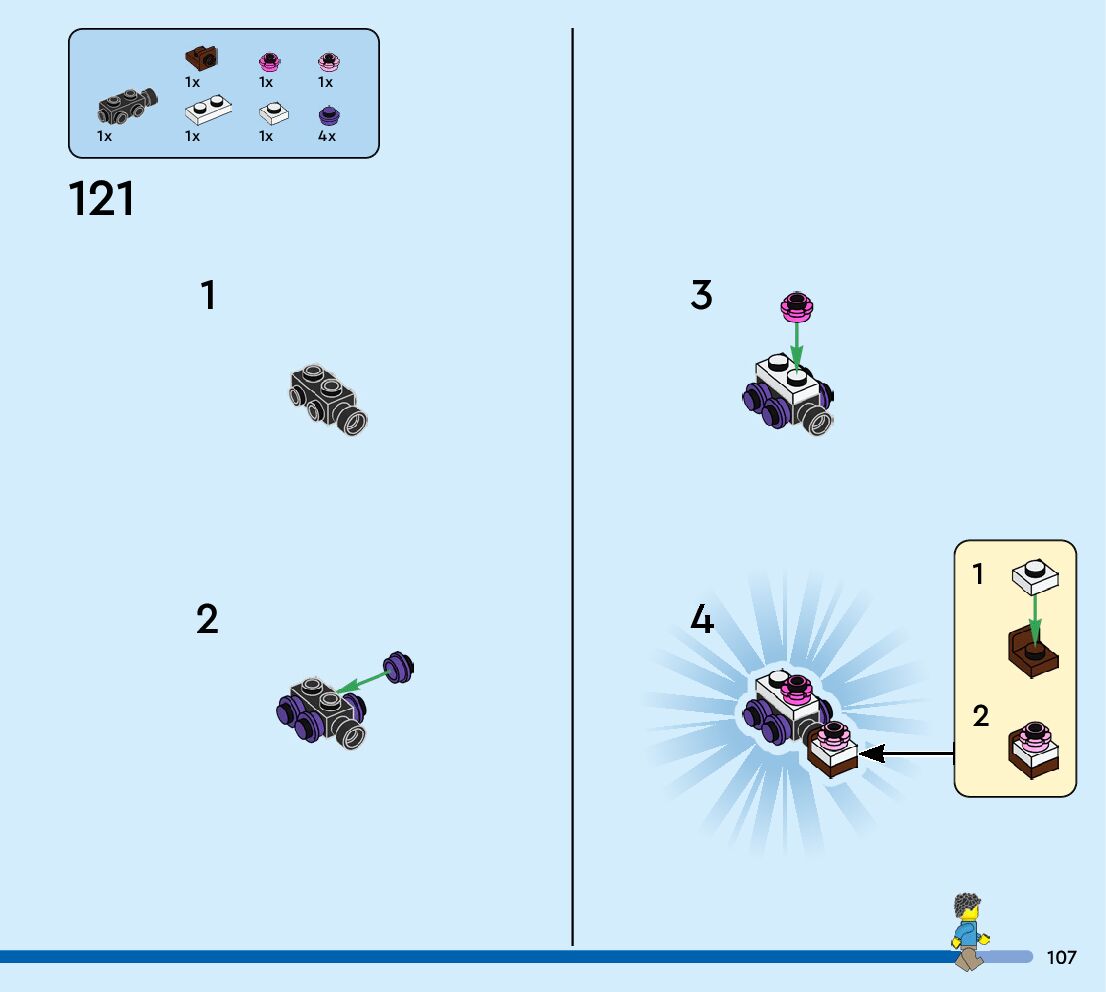 1x
1x
1x
1x
1x
1x
4x

121

1

2

3

4

1

2

107