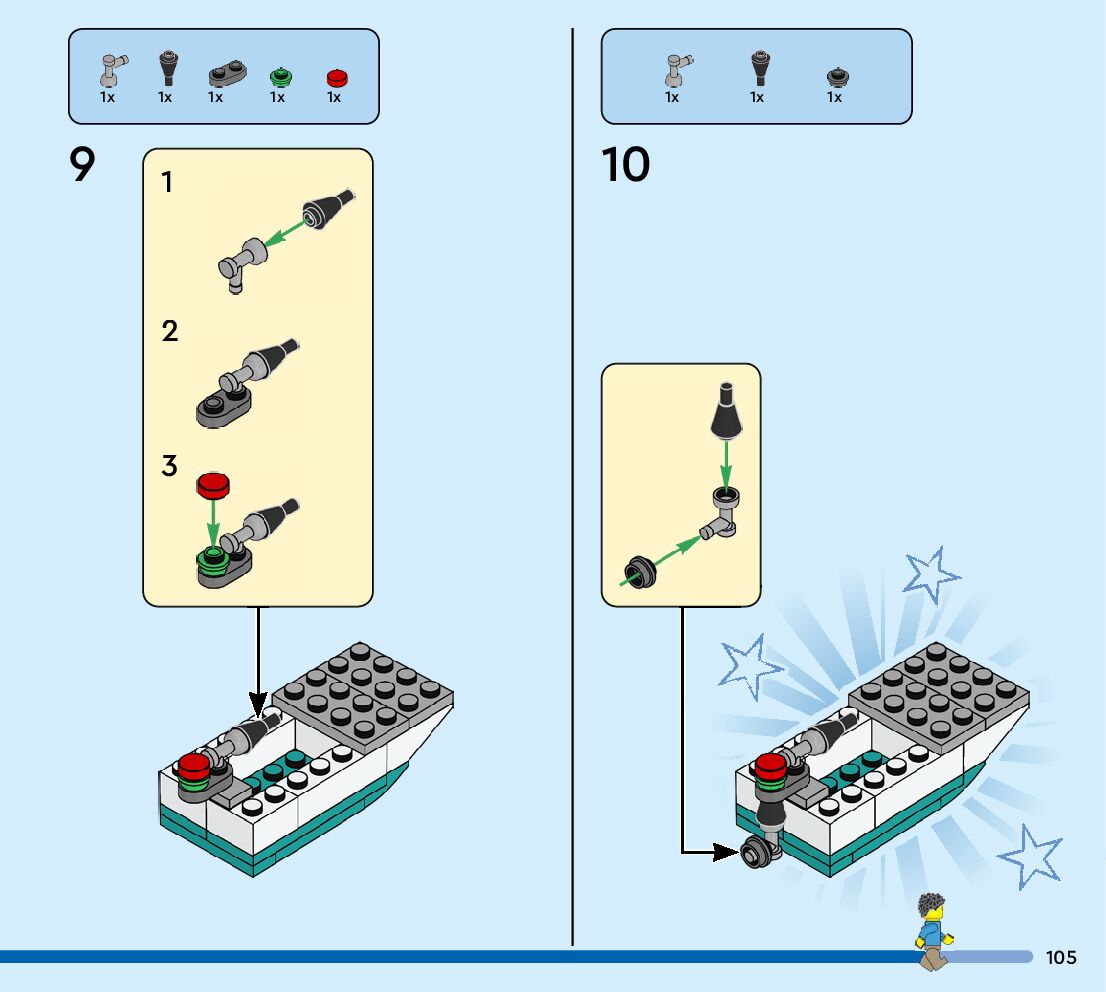 1x 1x 1x 1x 1x

9

1

2

3

1x 1x 1x

10

105