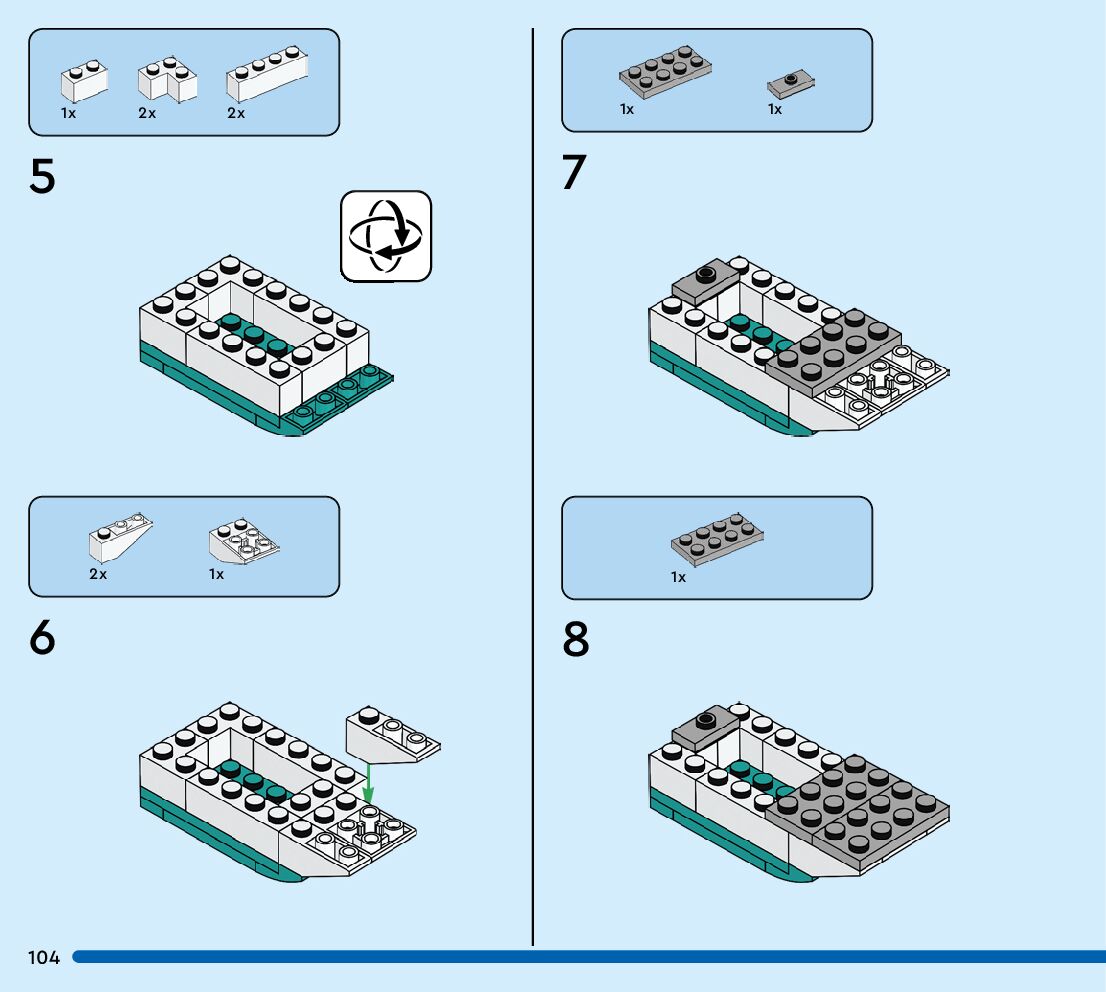 1x 2x 2x

5

2x 1x

6

1x 1x

7

1x

8

104