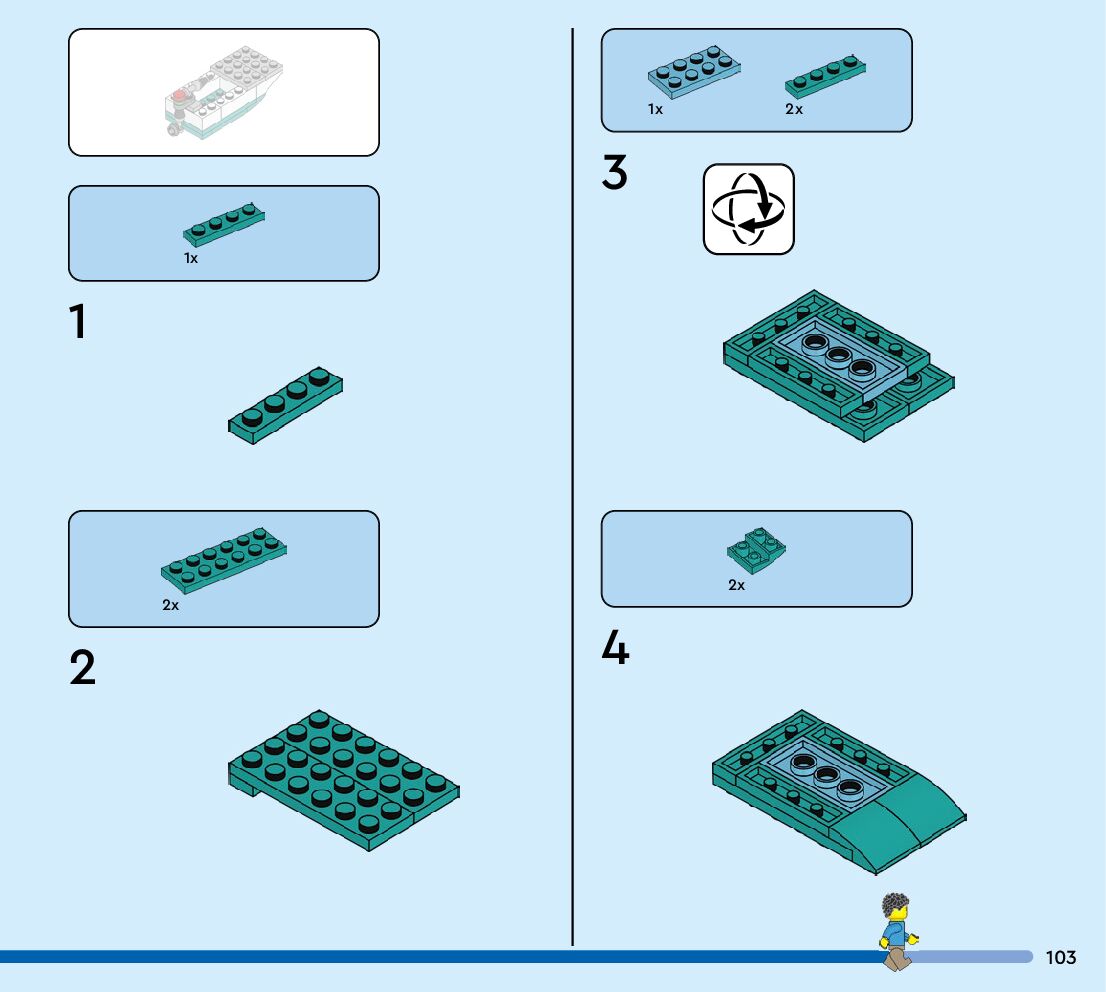 1x

1

2x

2

1x

2x

3

2x

4

103