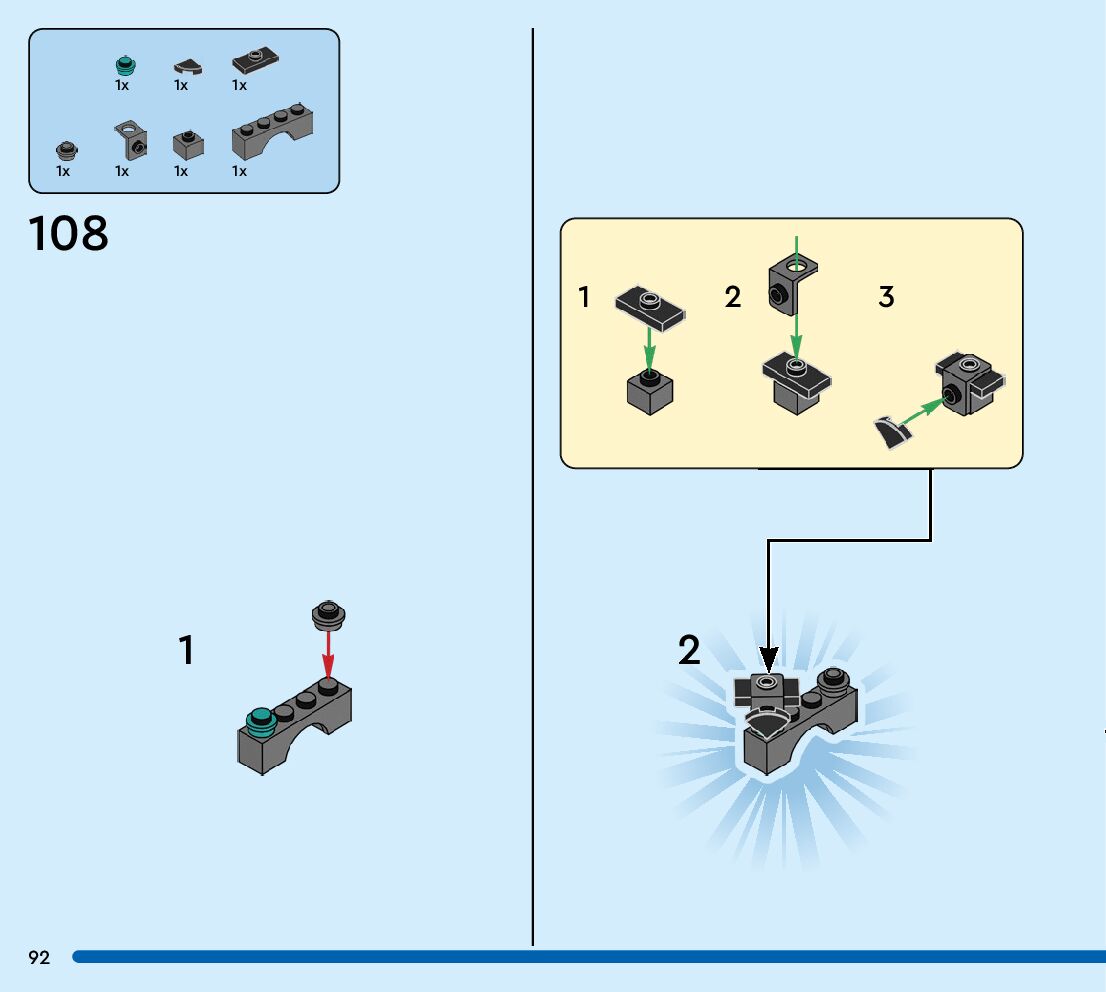 1x 1x 1x

1x 1x 1x 1x

108

1

1 2 3

2

92