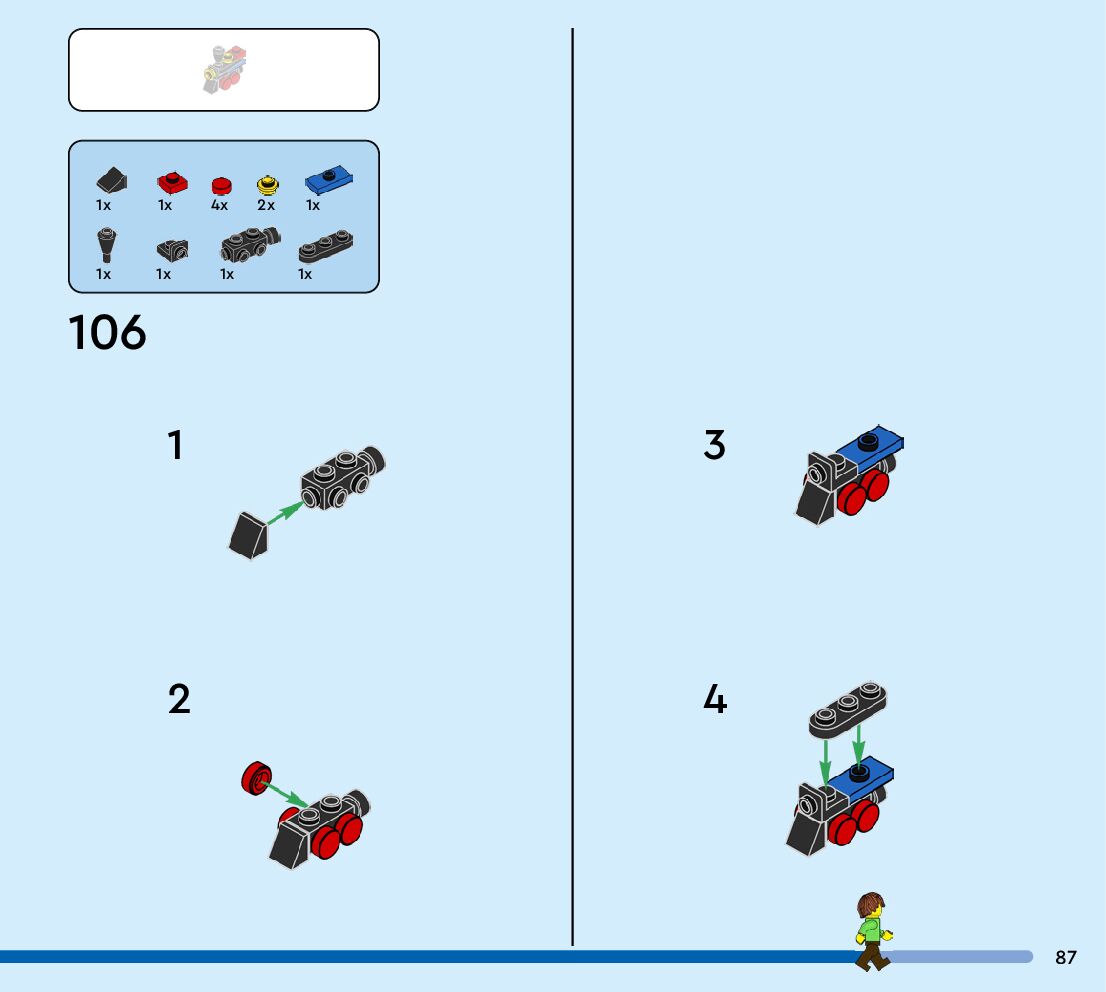 1x 1x 4x 2x 1x
1x 1x 1x 1x

106

1

2

3

4

87