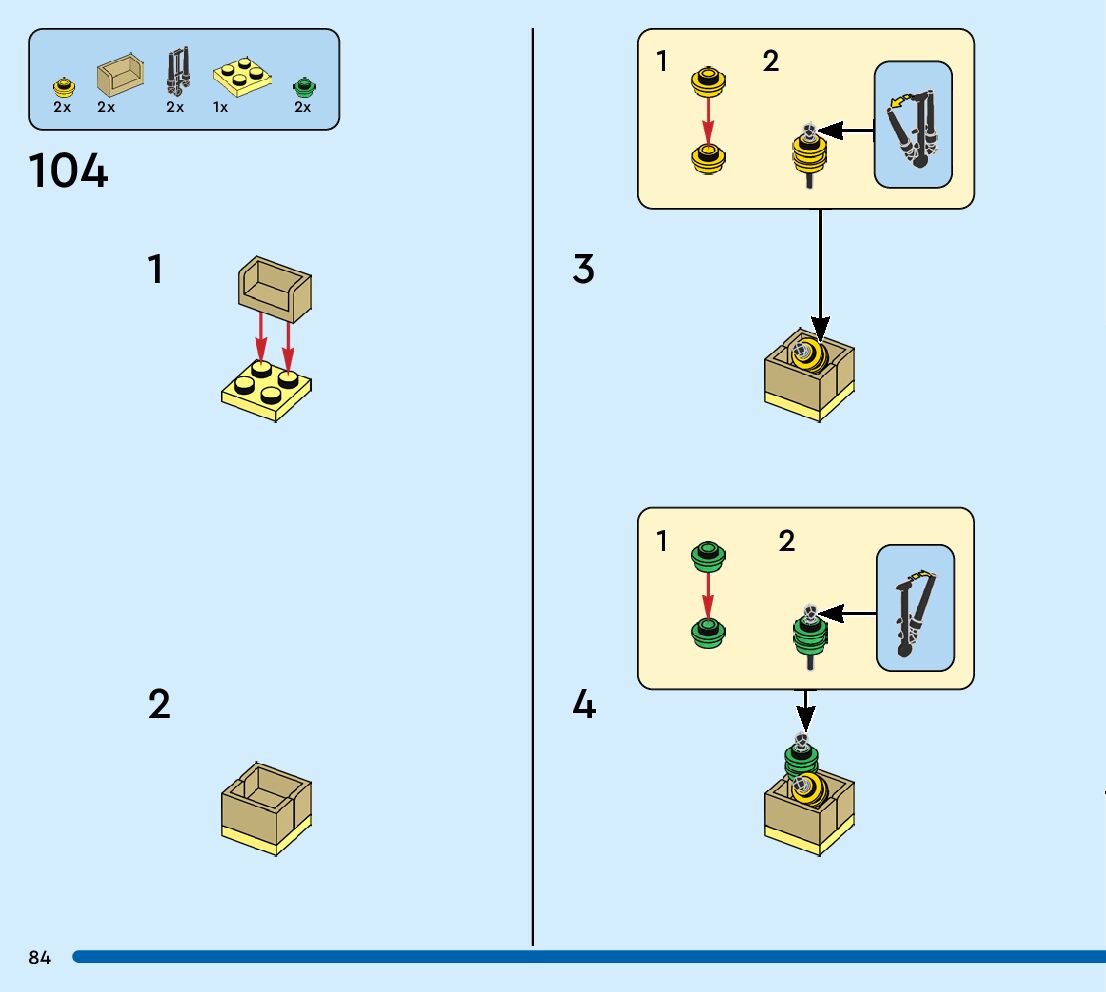 2x 2x 2x 1x 2x

104

1

2

1 2

3

1 2

4

84