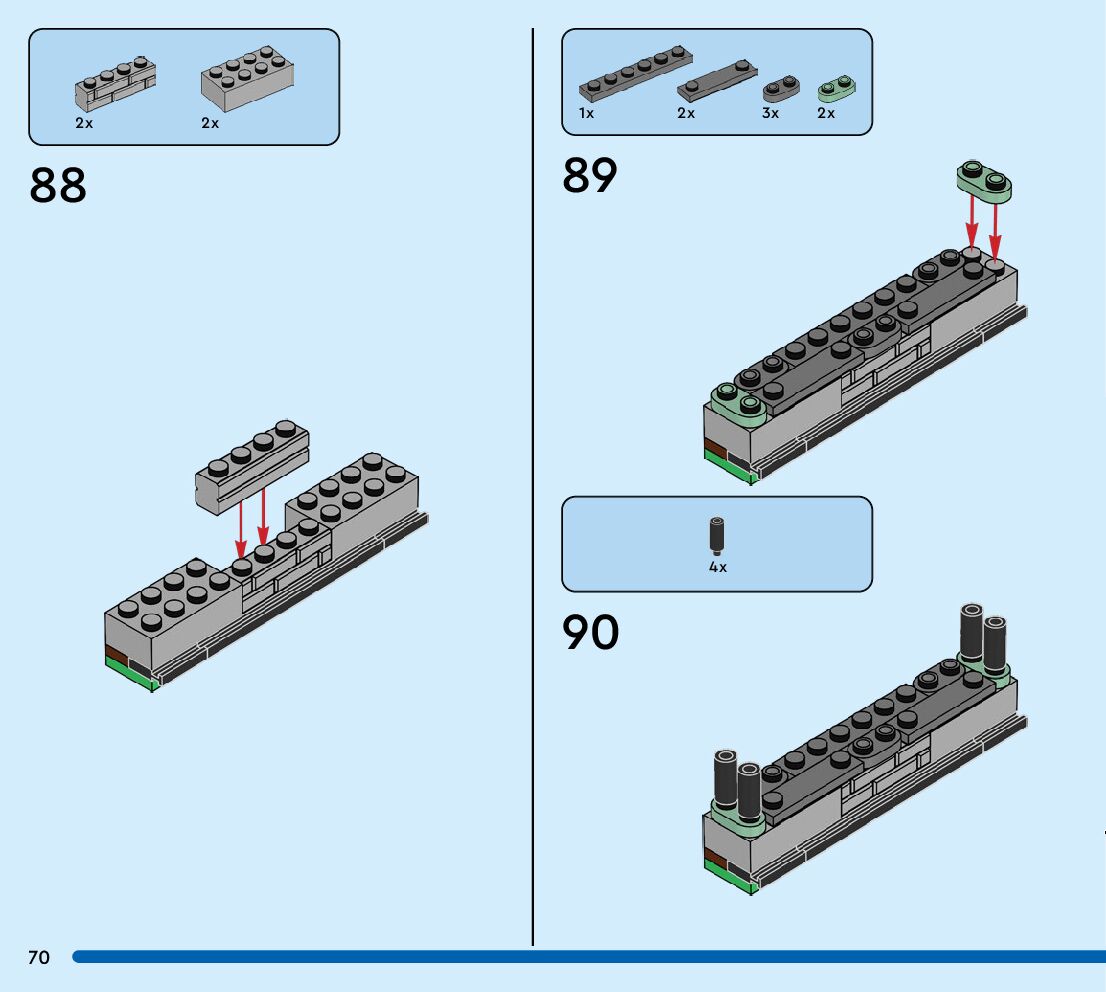 2x 2x

88

1x 2x 3x 2x

89

4x

90

70