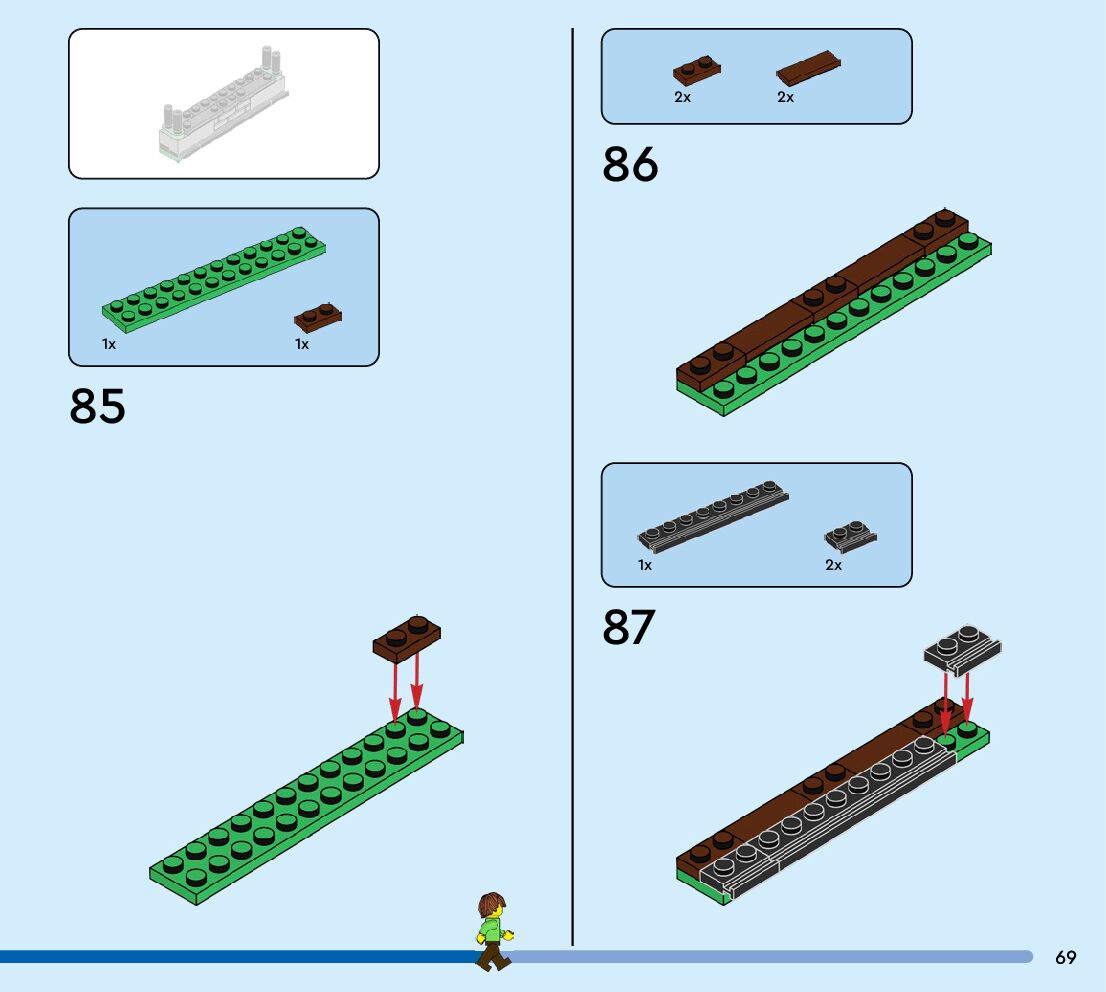 1x
1x

85

2x
2x

86

1x
2x

87

69