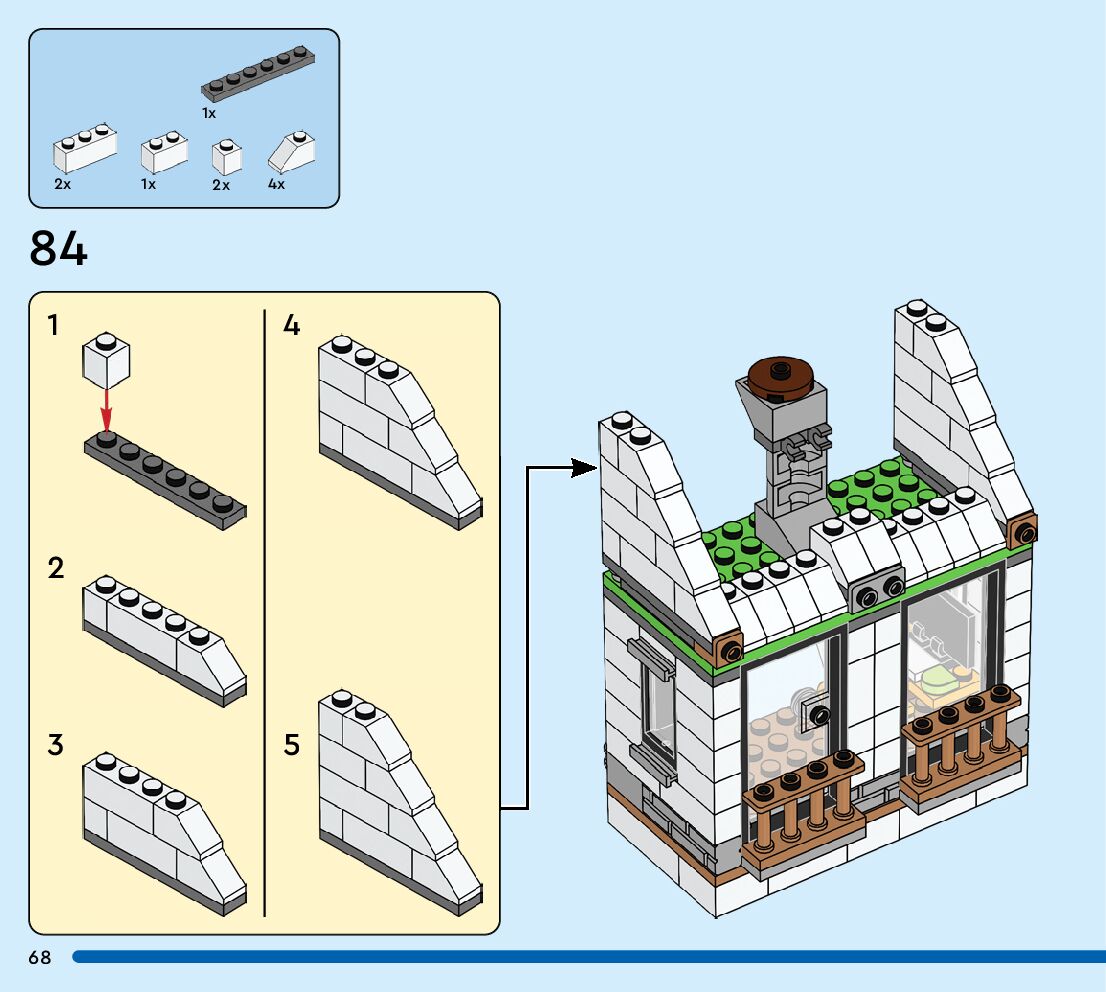 1x
2x
1x
2x
4x

84

1

2

3

4

5

68