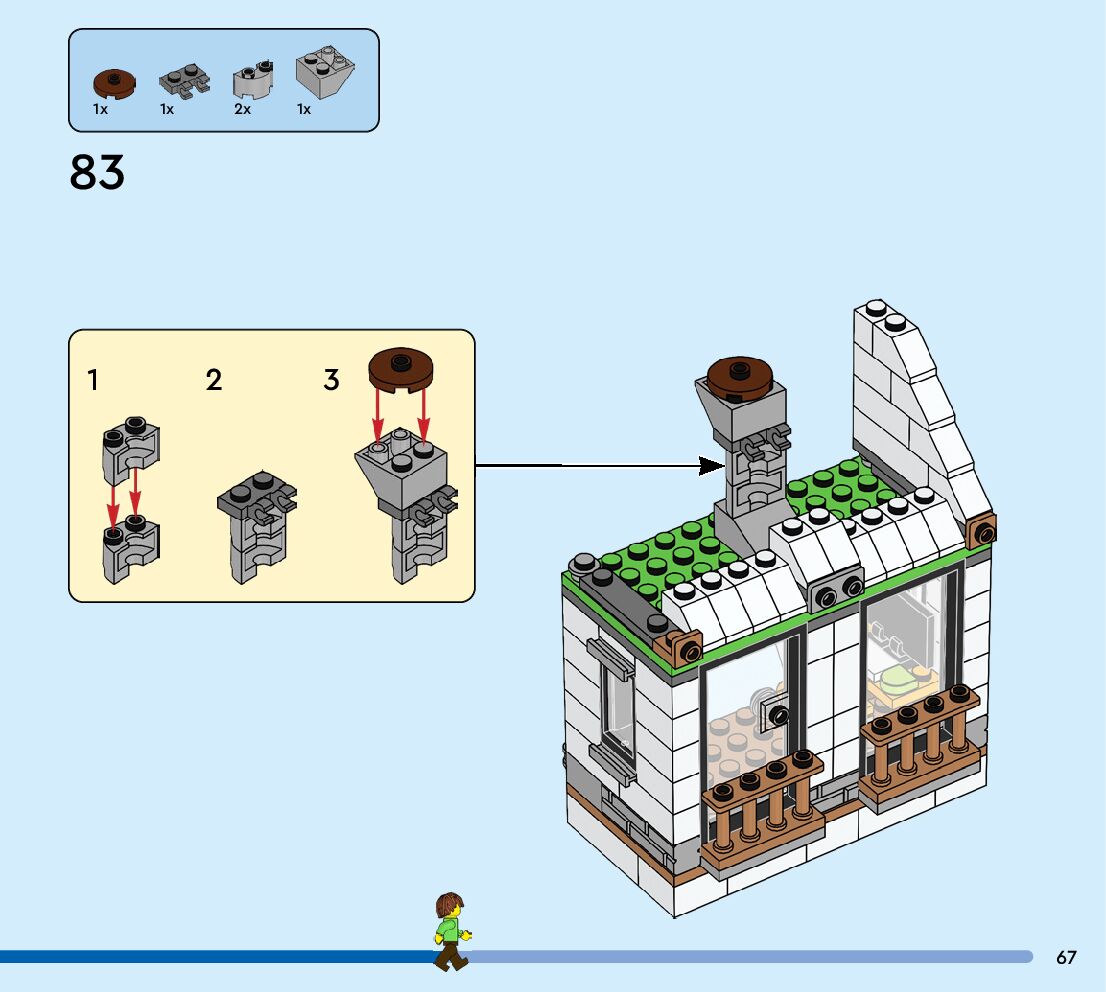 1x 1x 2x 1x

83

1 2 3

67