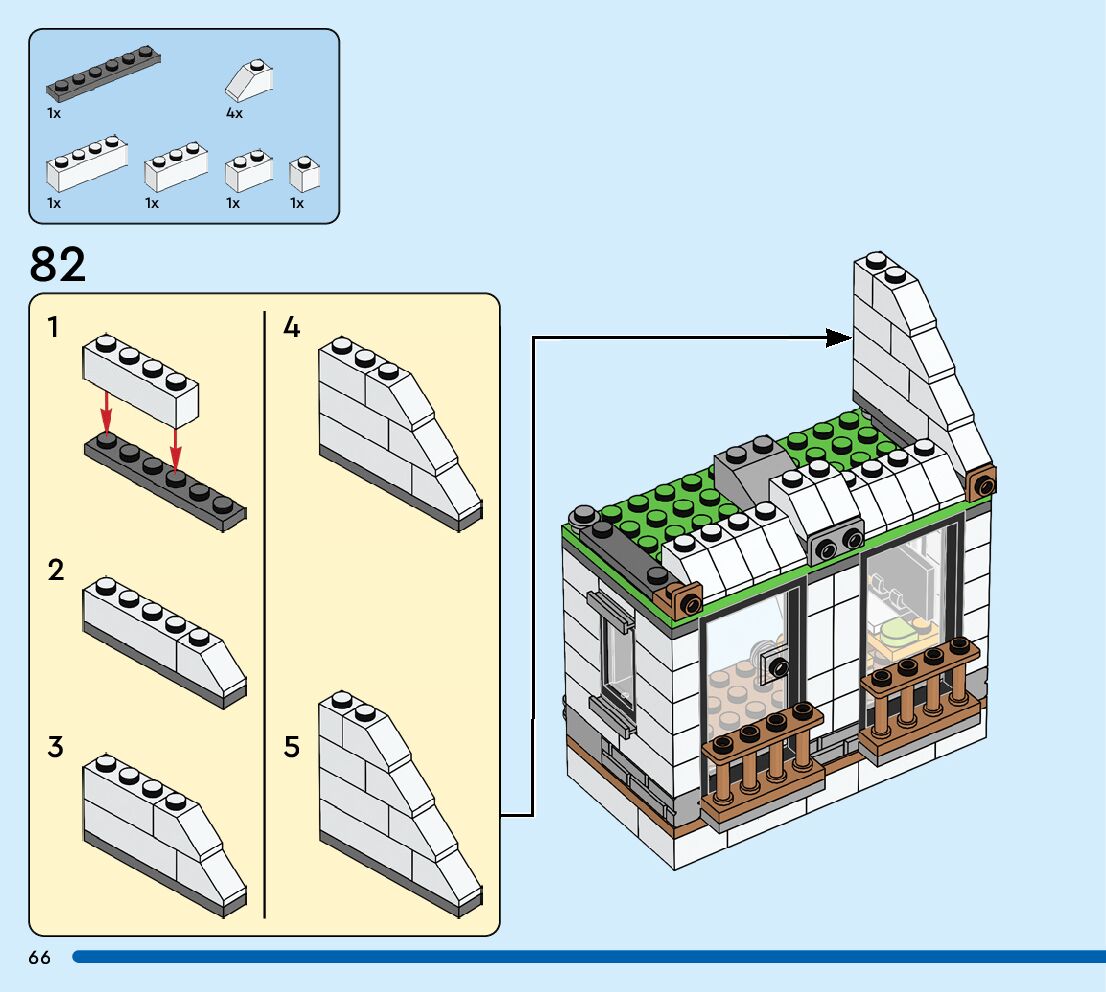 1x

4x

1x

1x

1x

1x

82

1

2

3

4

5

66