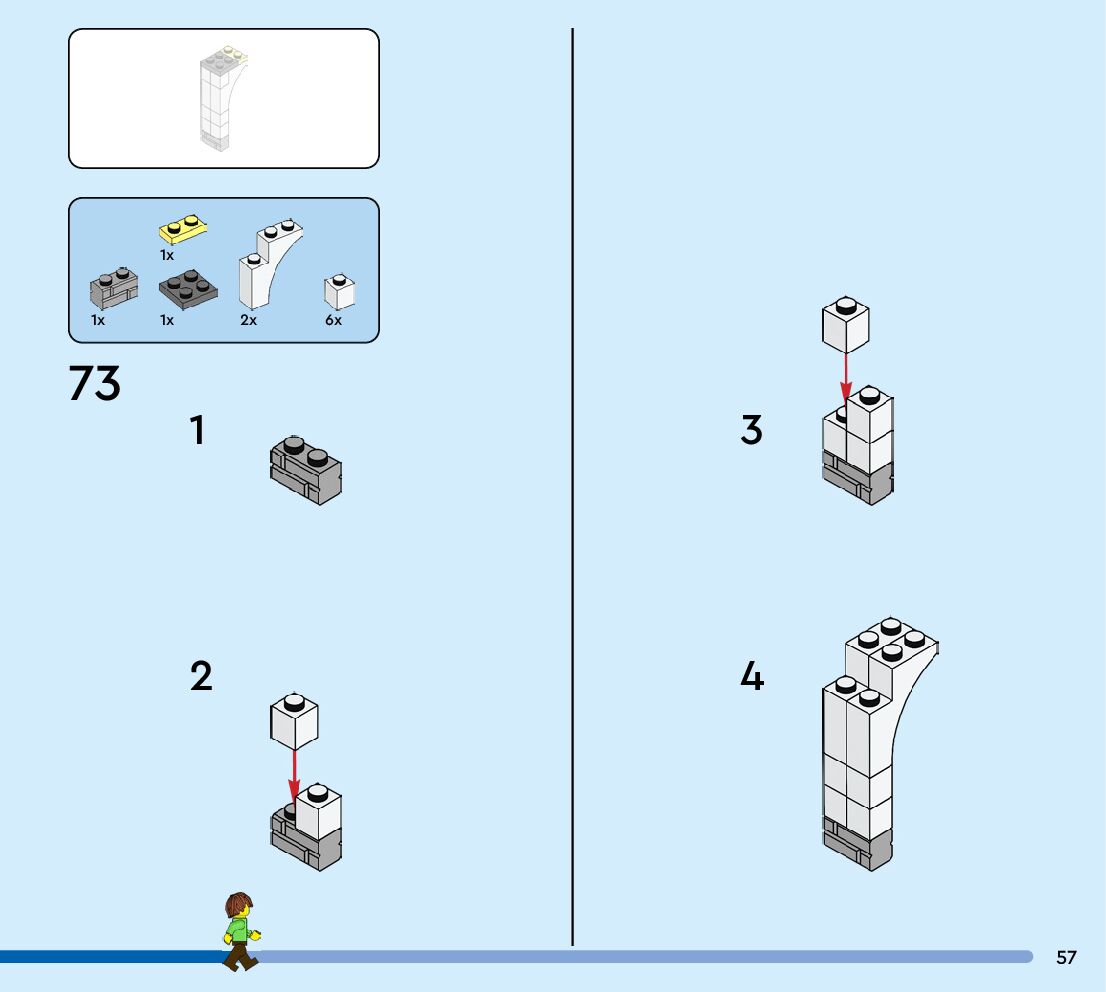 1x
1x
1x
2x
6x

73

1

2

3

4

57