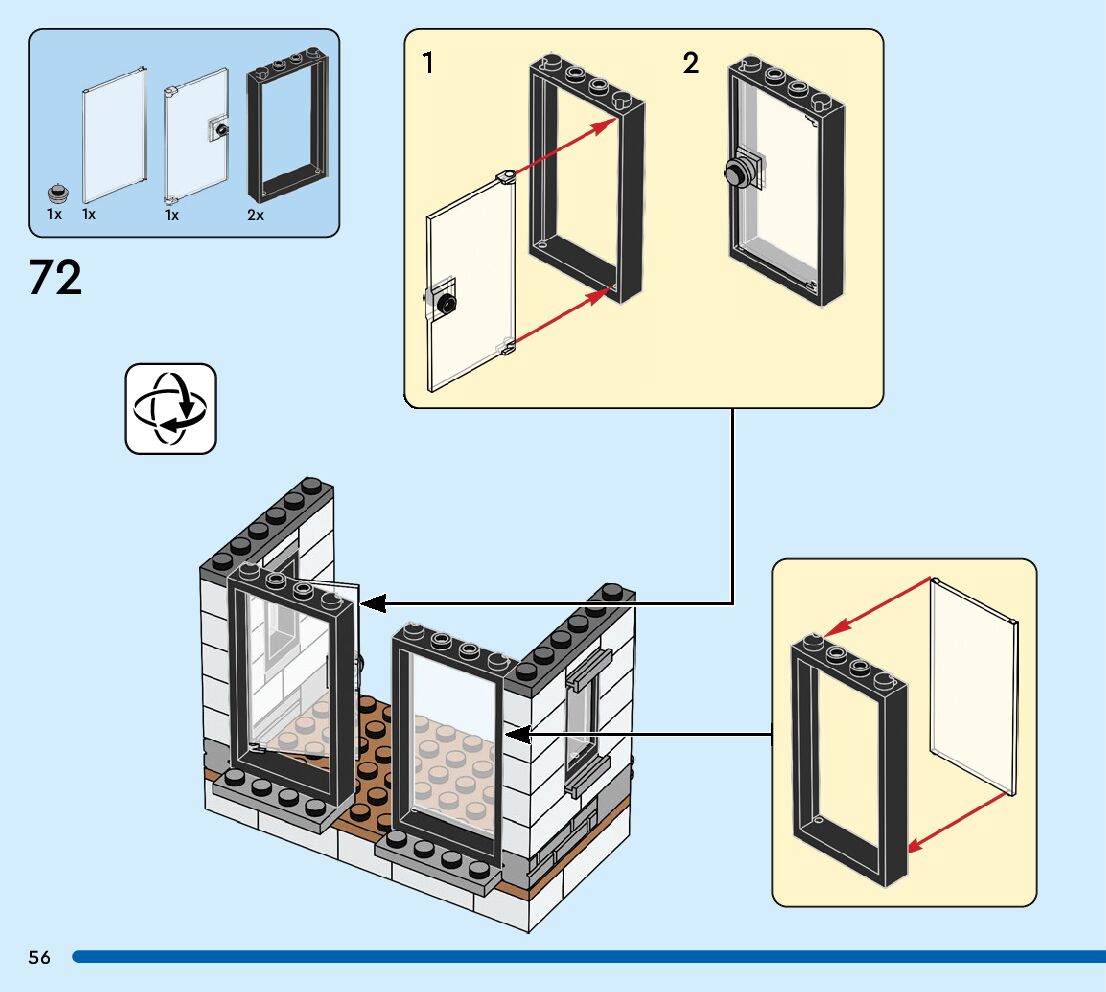 1x 1x 1x 2x

72

1

2

56