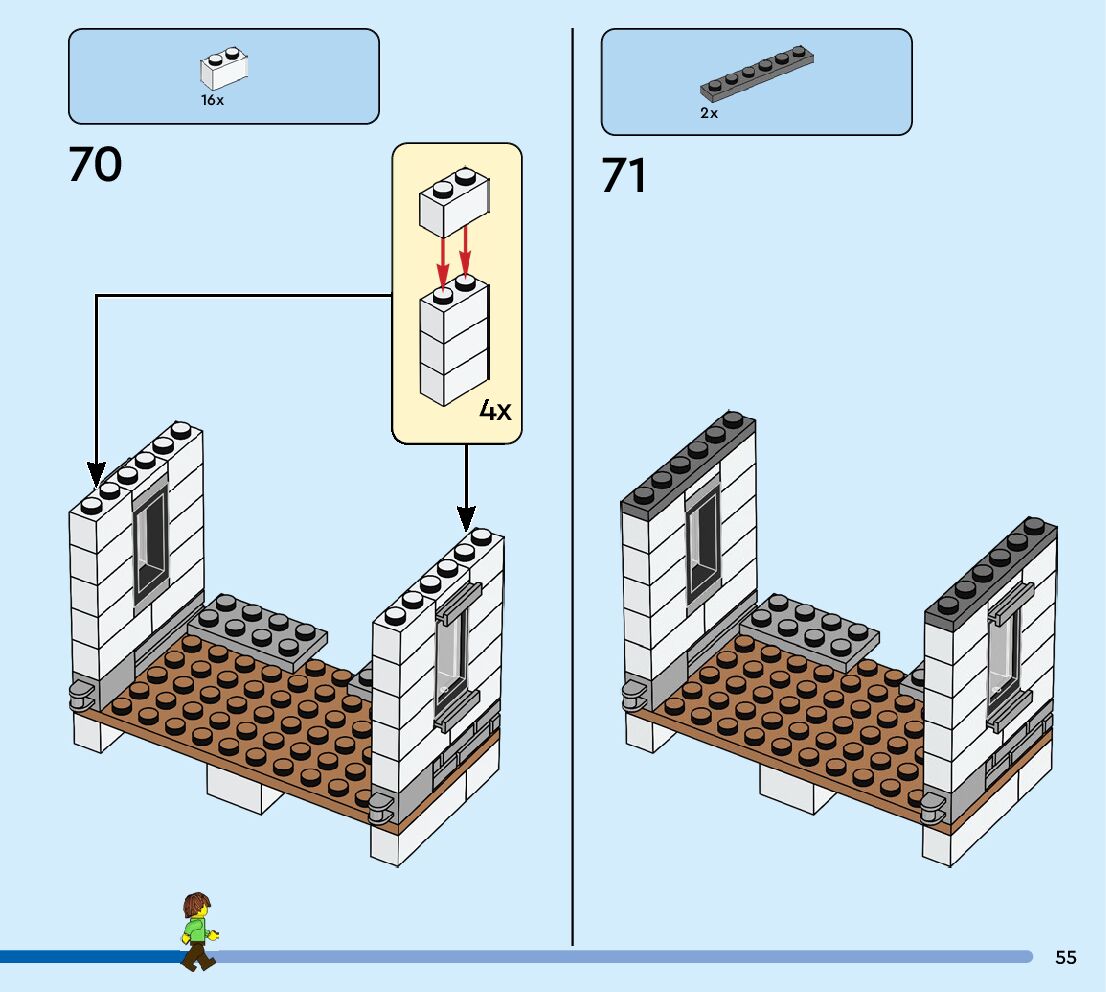 16x

70

4x

2x

71

55