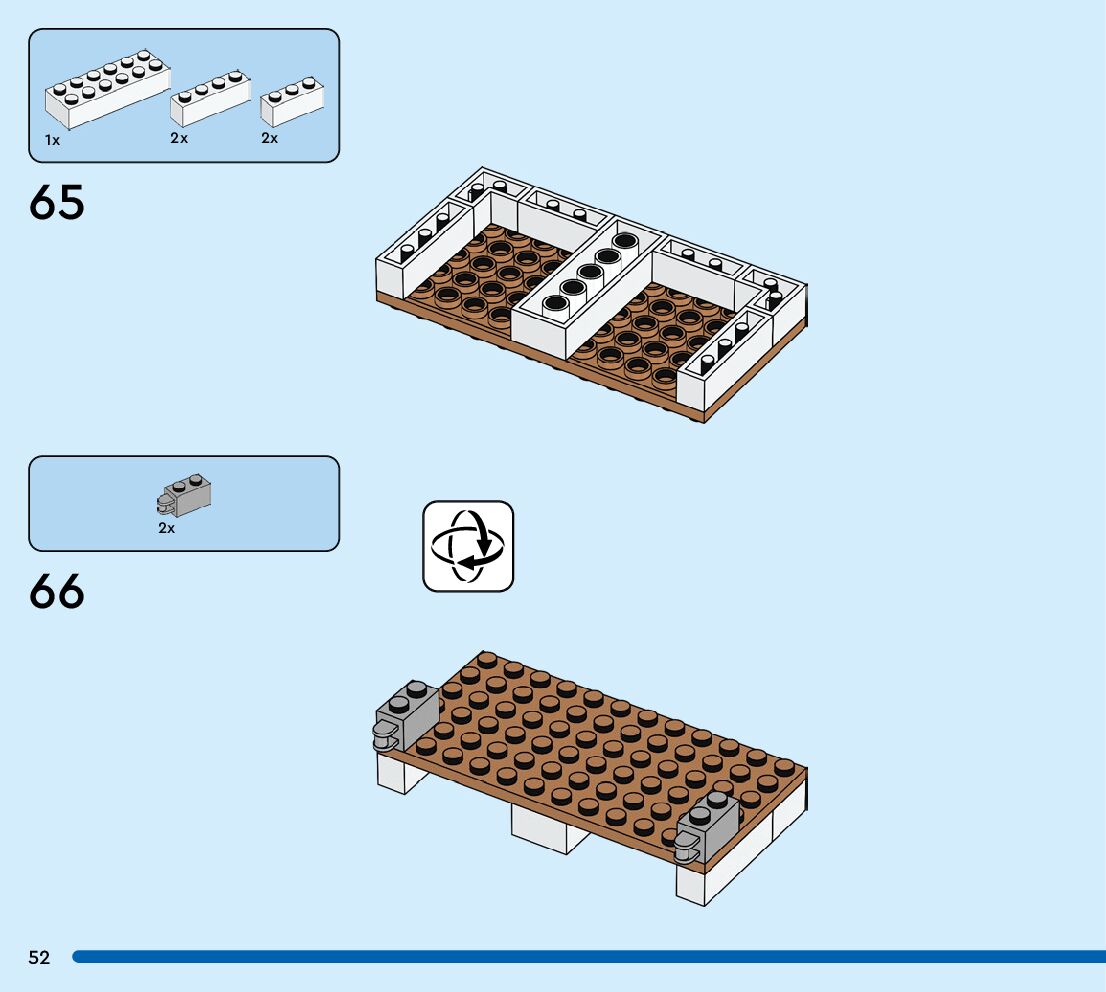 1x
2x
2x

65

2x

66

52