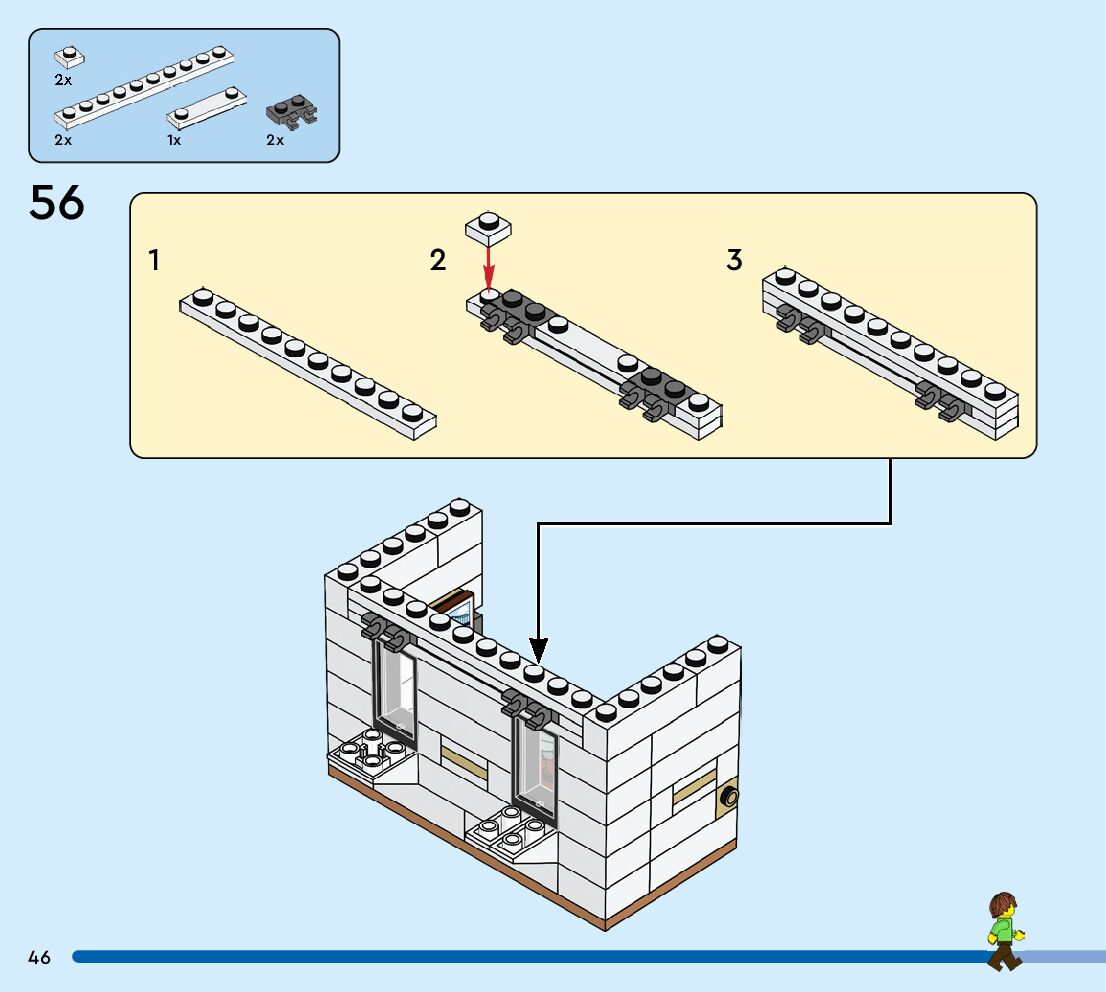 2x

2x

1x

2x

56

1

2

3

46