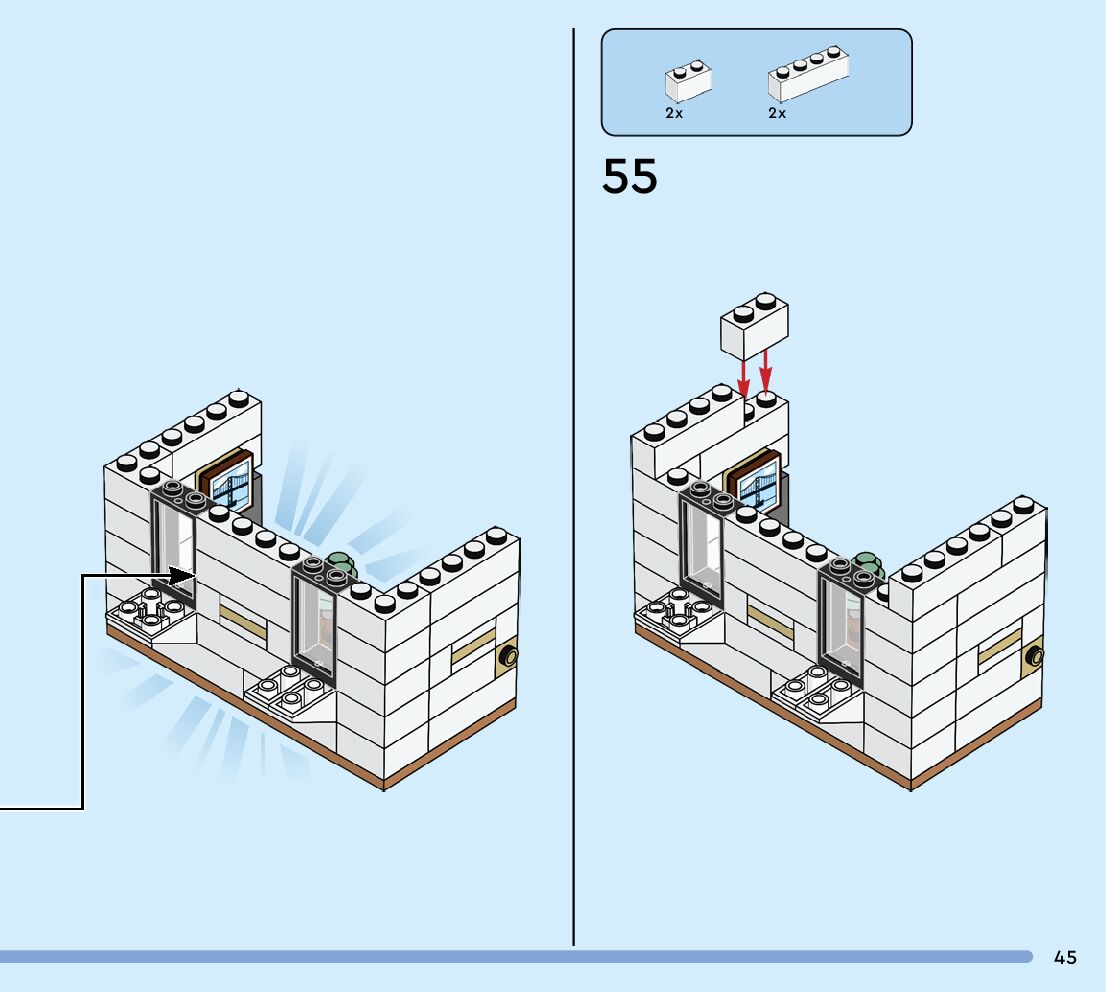 2x
2x

55

45