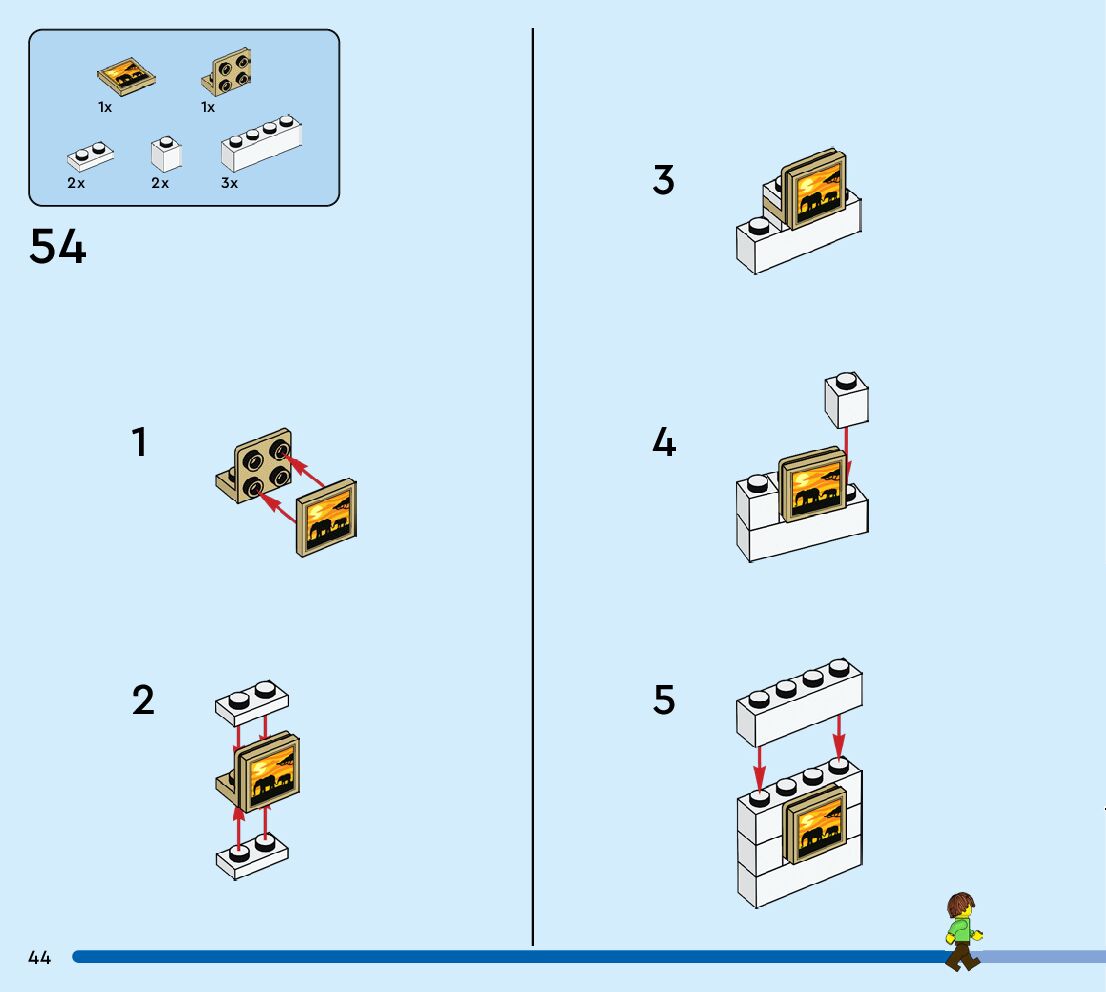 1x 1x
2x 2x 3x

54

1

2

3

4

5

44