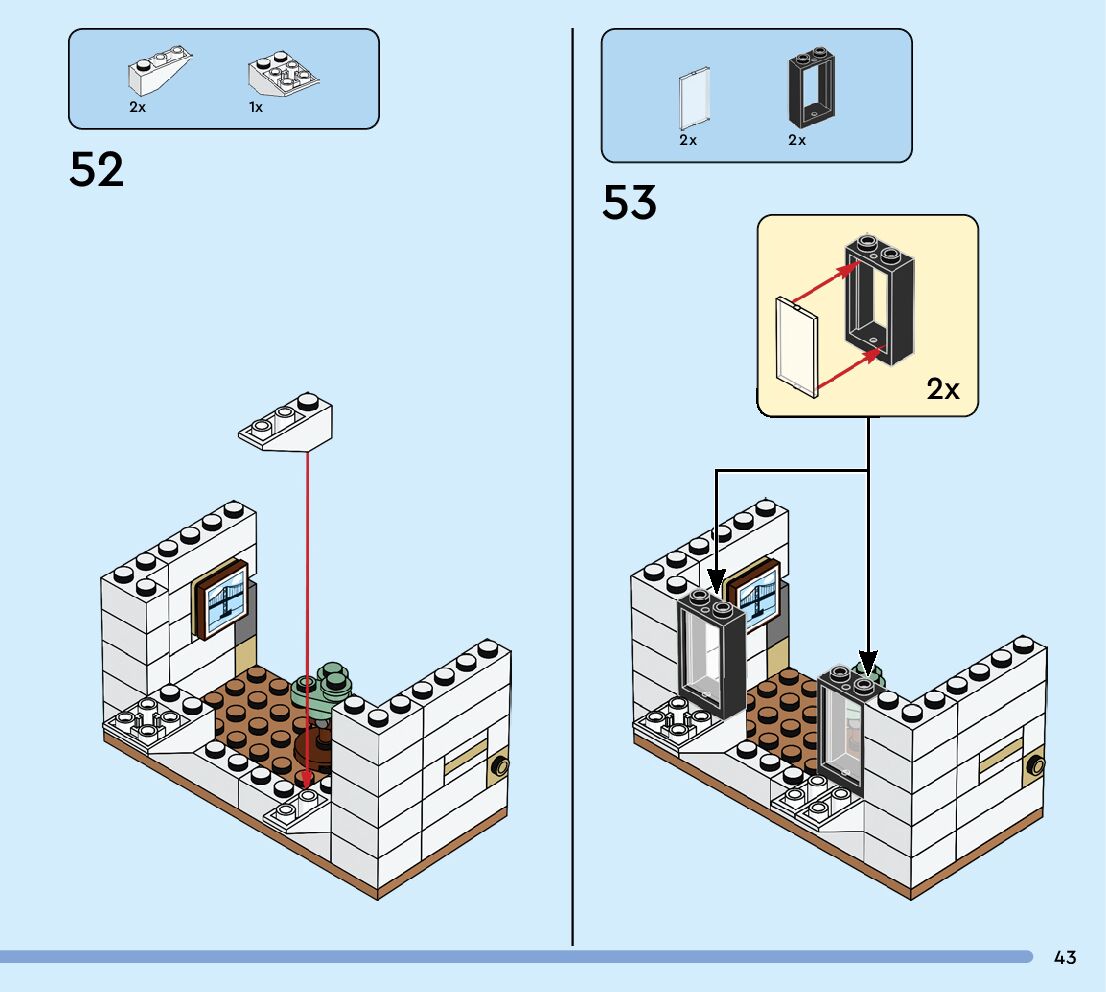 2x 1x

52

2x 2x

53

2x

43