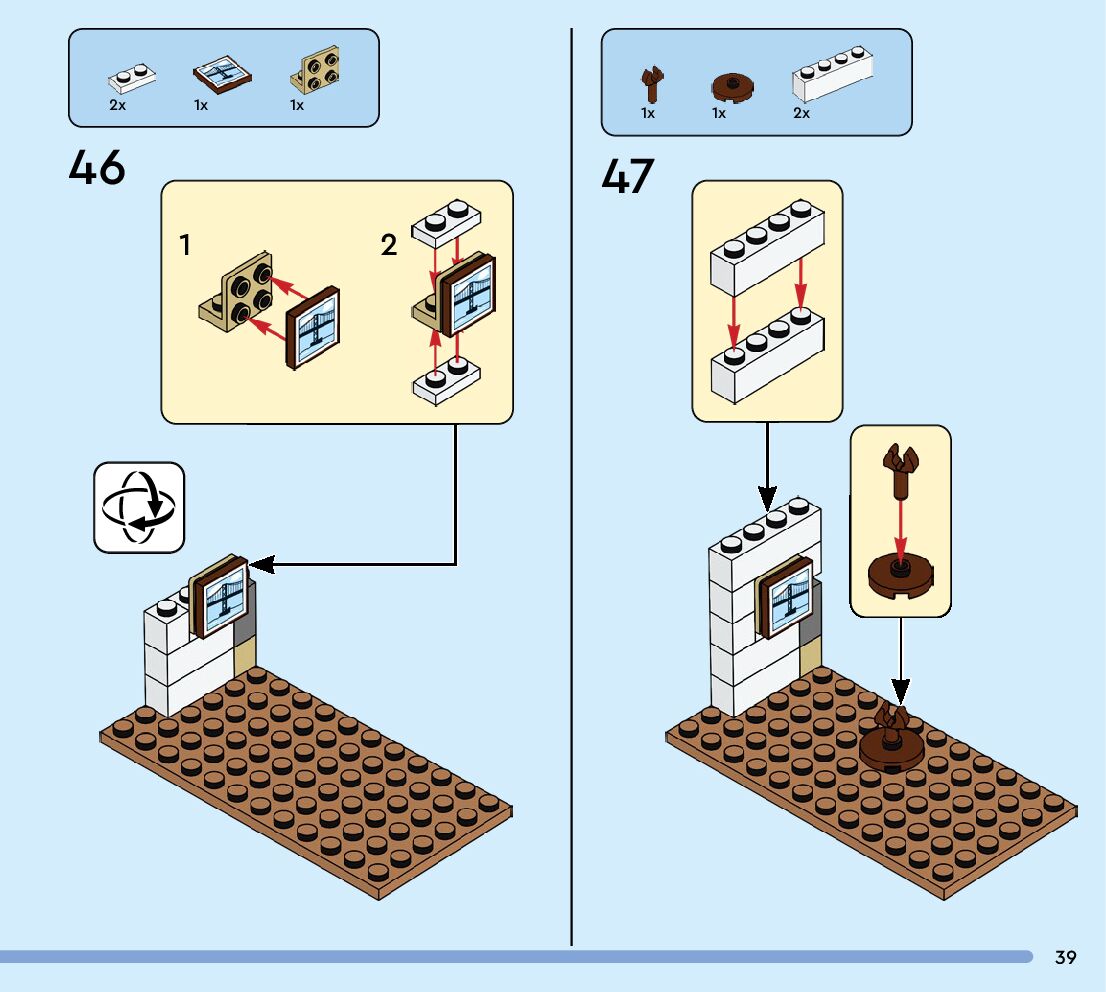 2x 1x 1x

46

1

2

1x 1x 2x

47

39