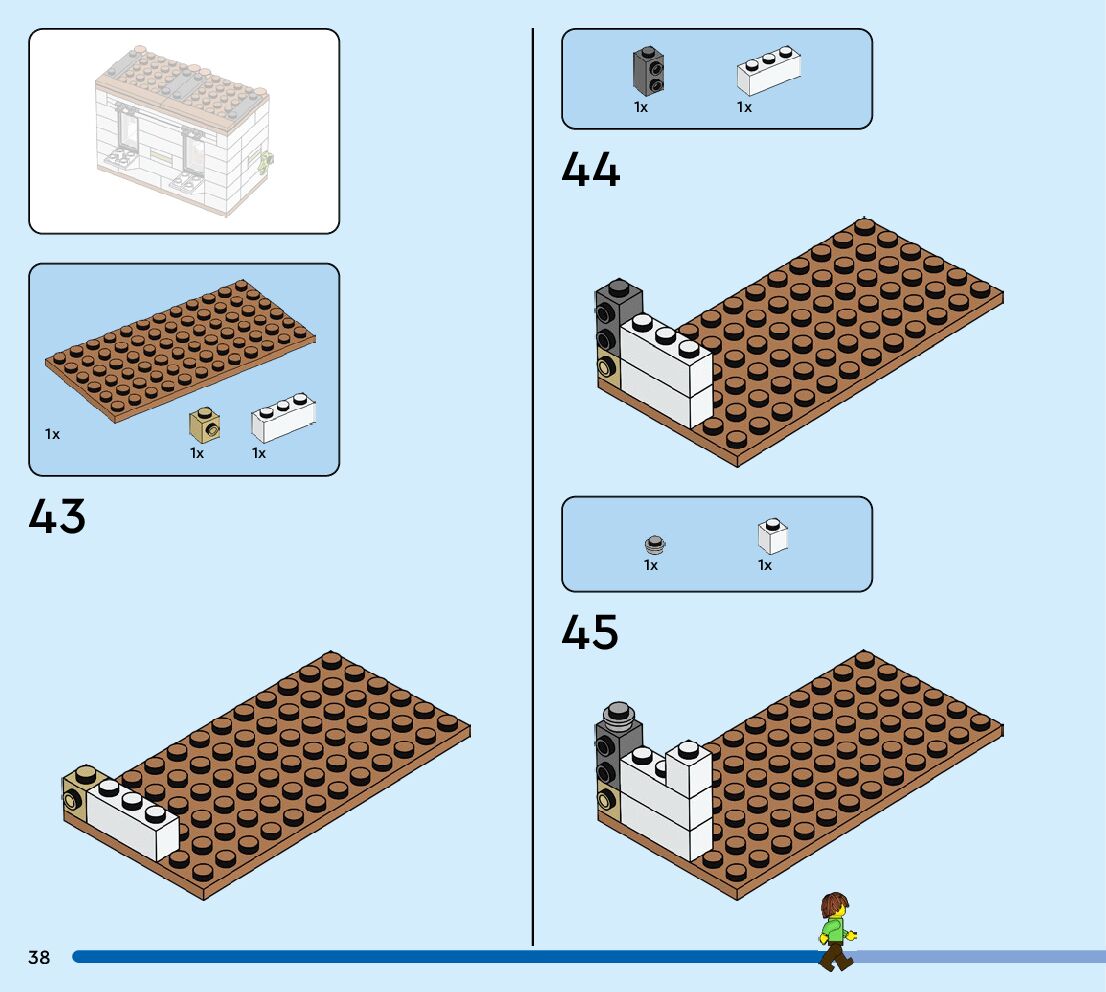 1x
1x
1x

43

1x
1x

44

1x
1x

45

38