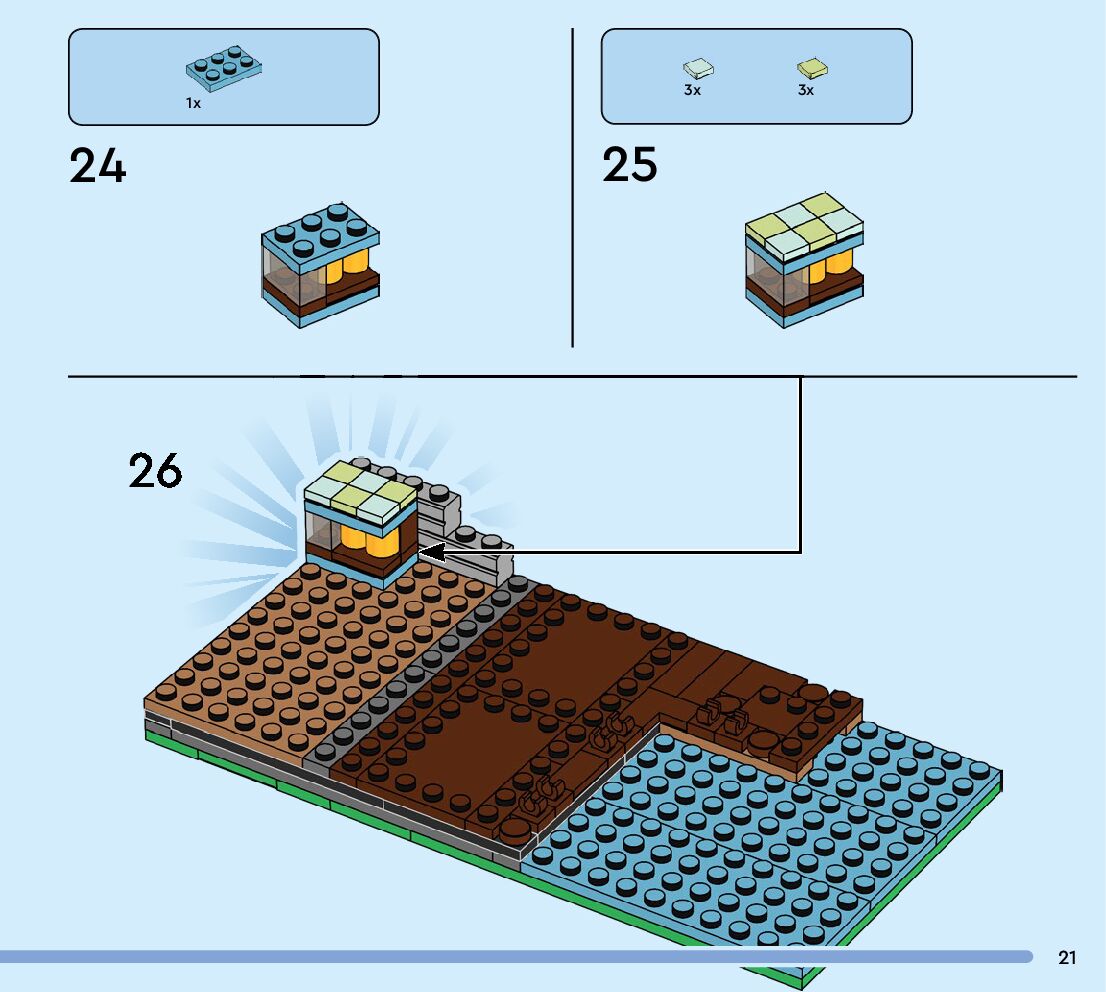 1x

24

3x 3x

25

26

21