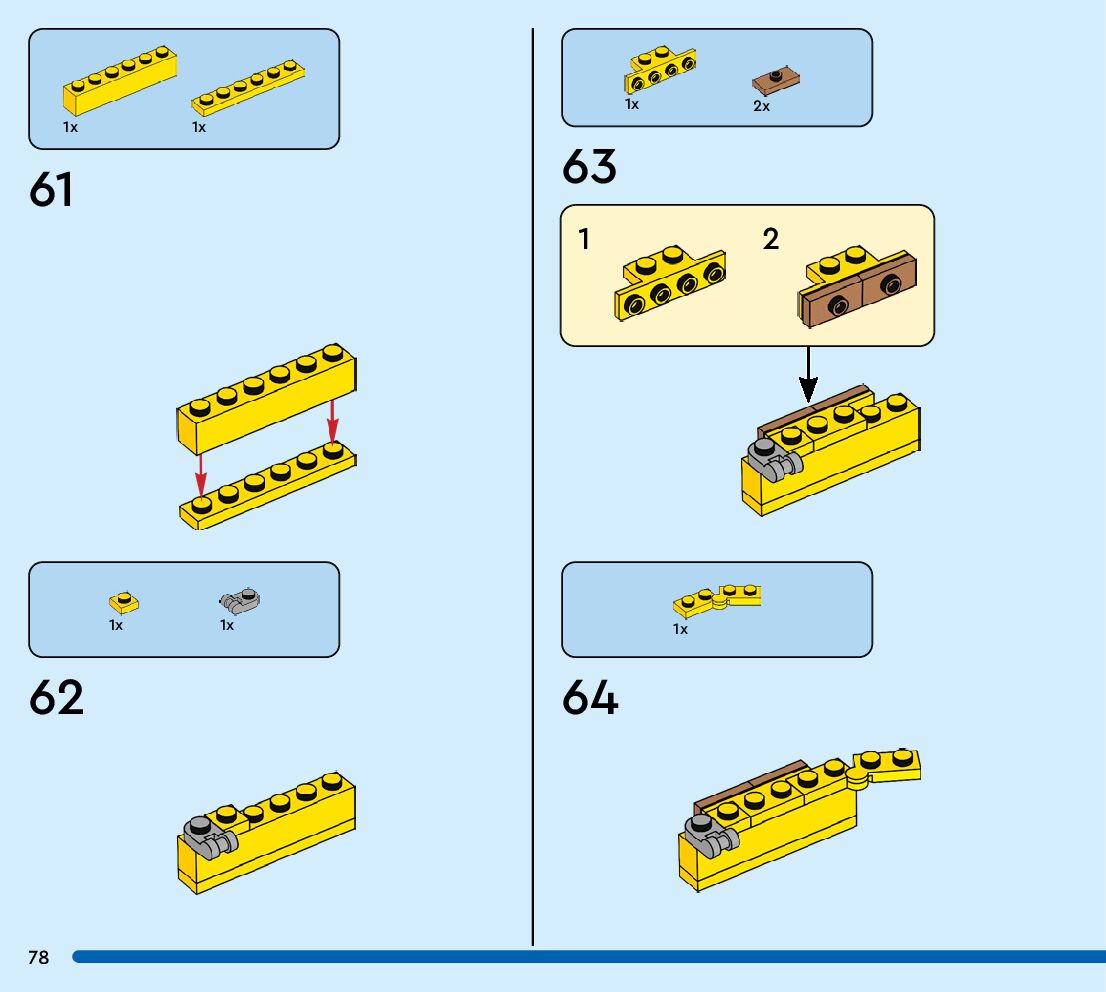 1x 1x

61

1x 1x

62

1x 2x

63

1

2

1x

64

78