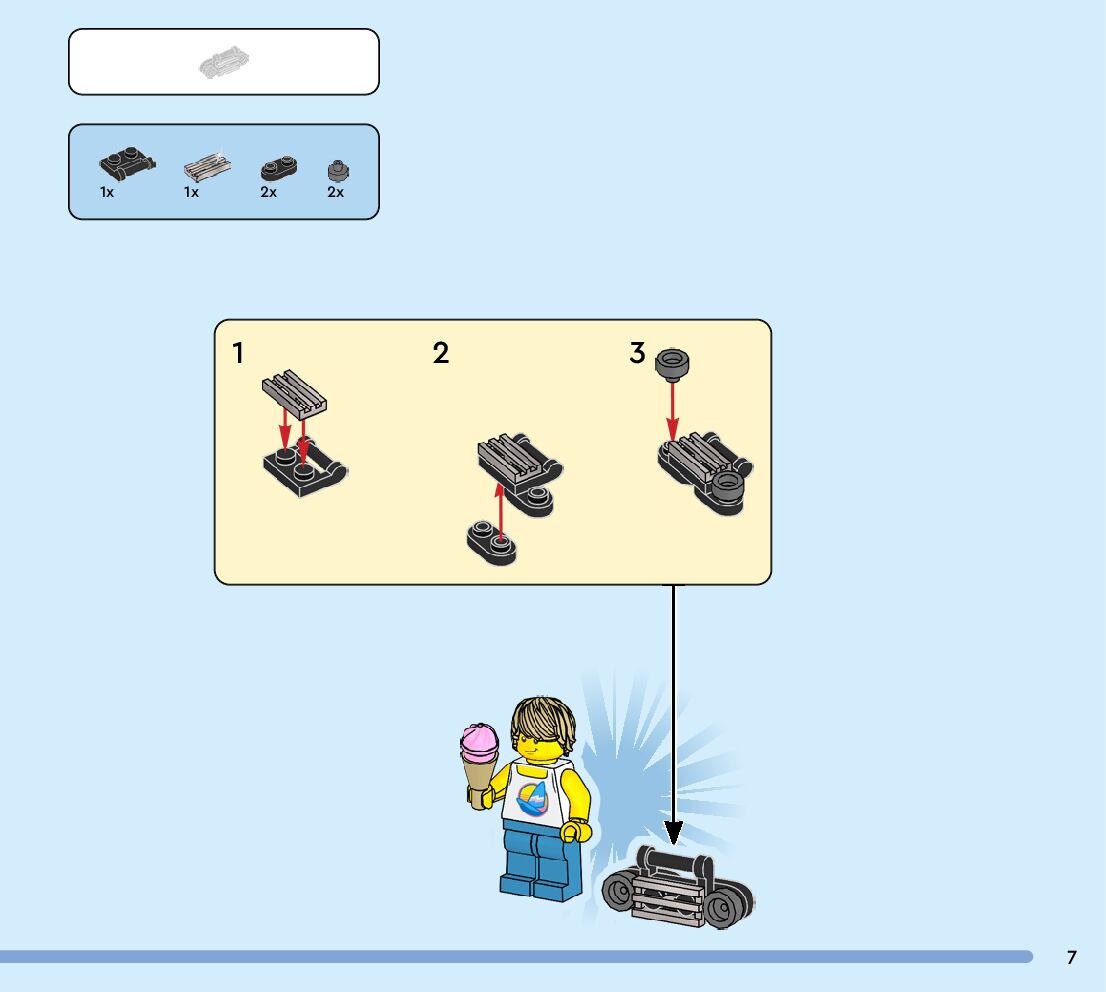 1x
1x
2x
2x

1

2

3

7