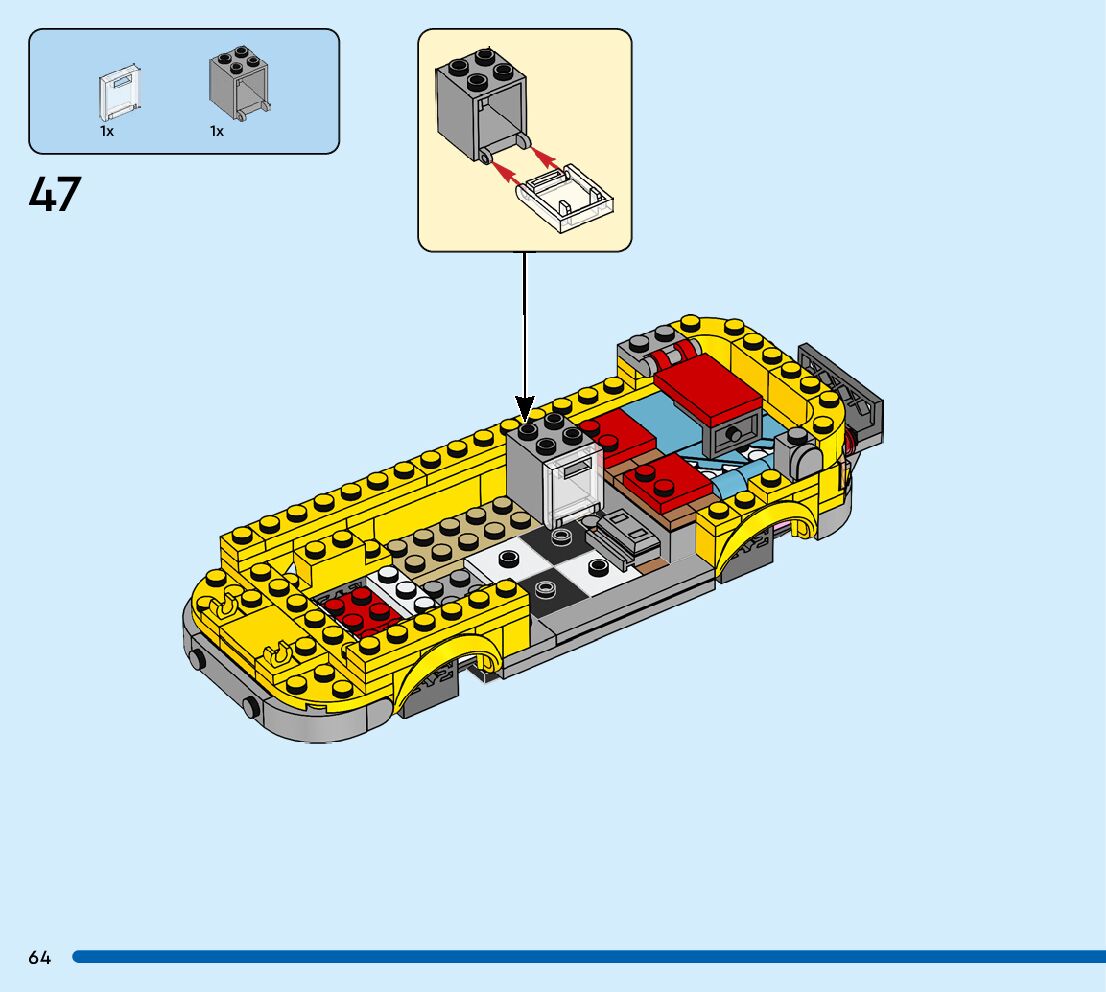 1x
1x

47

64