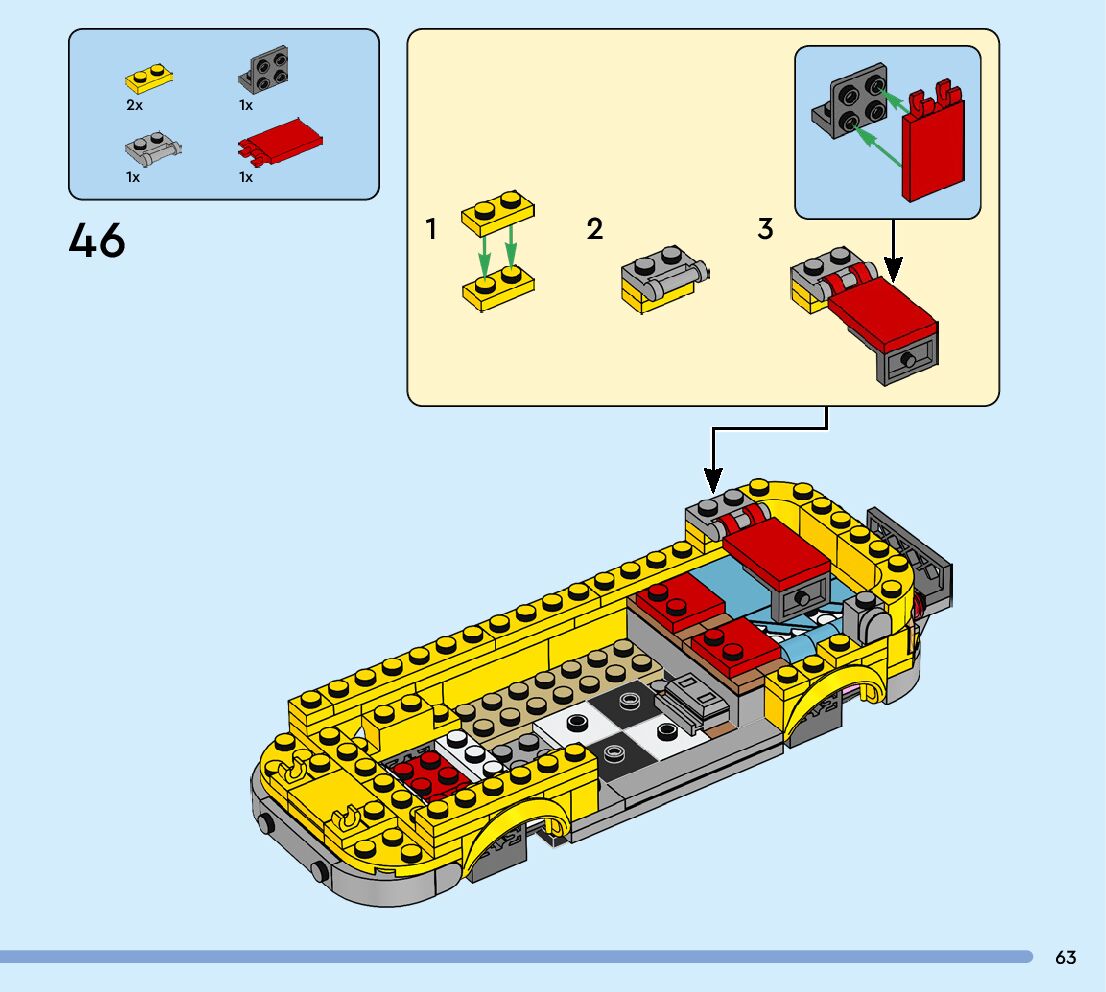 2x
1x
1x
1x

46

1
2
3

63