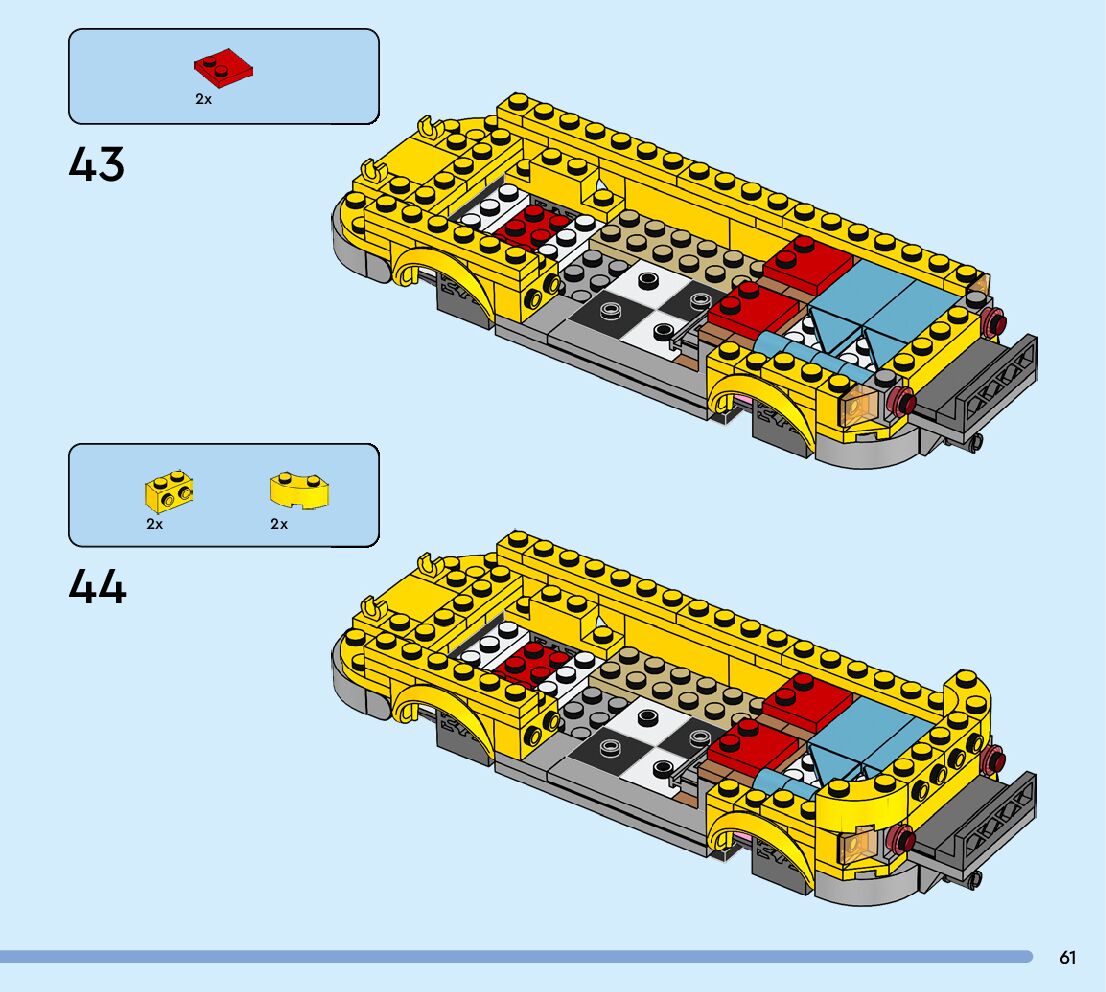 2x

43

2x

2x

44

61