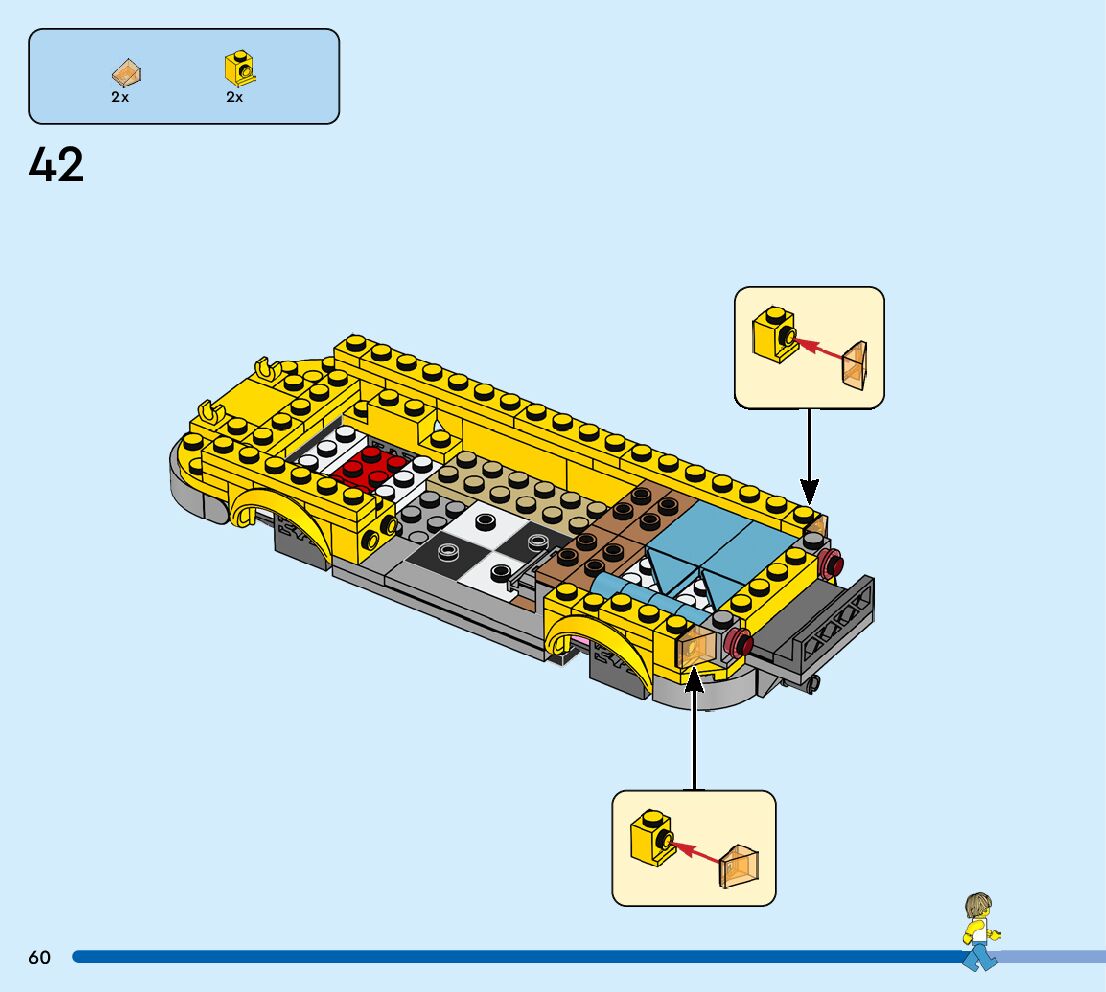 2x
2x

42

60