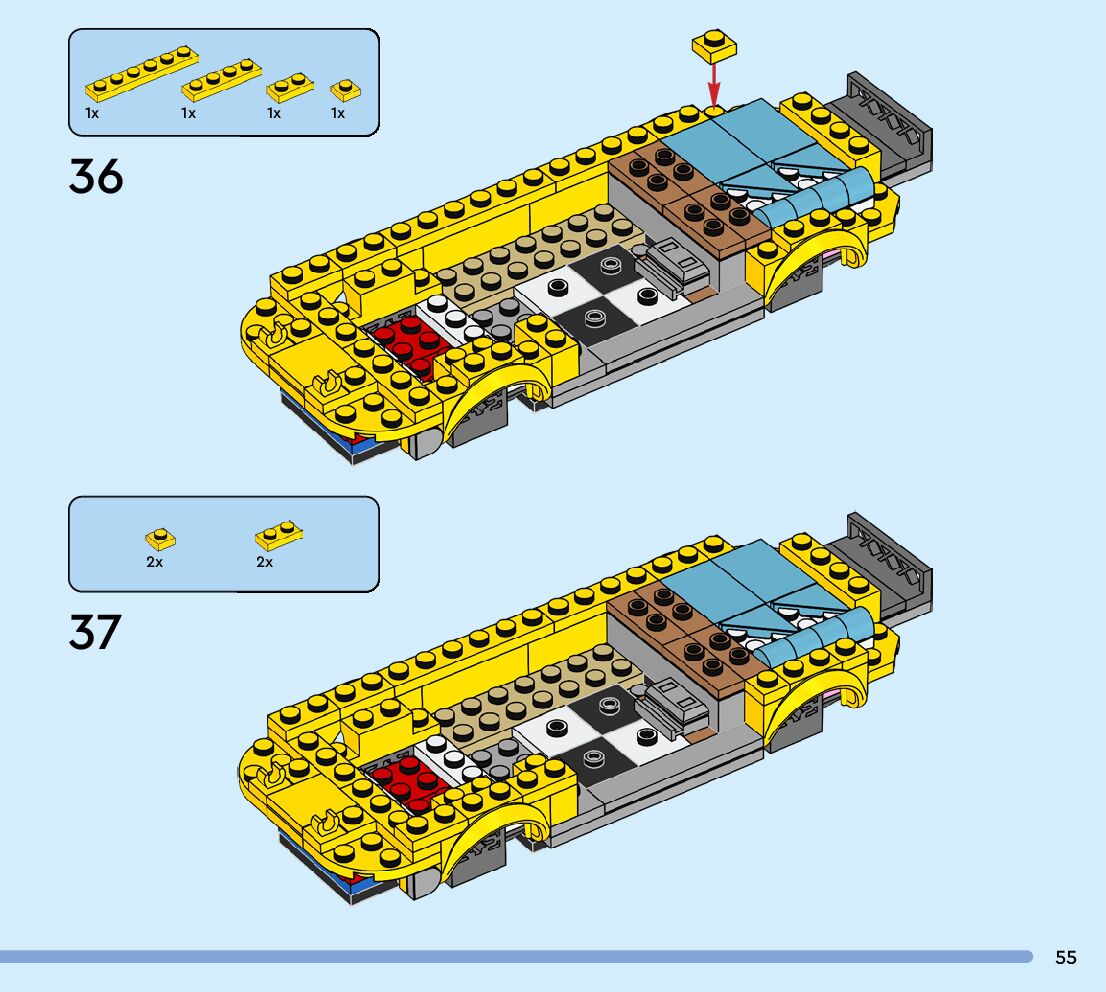 1x 1x 1x 1x

36

2x 2x

37

55