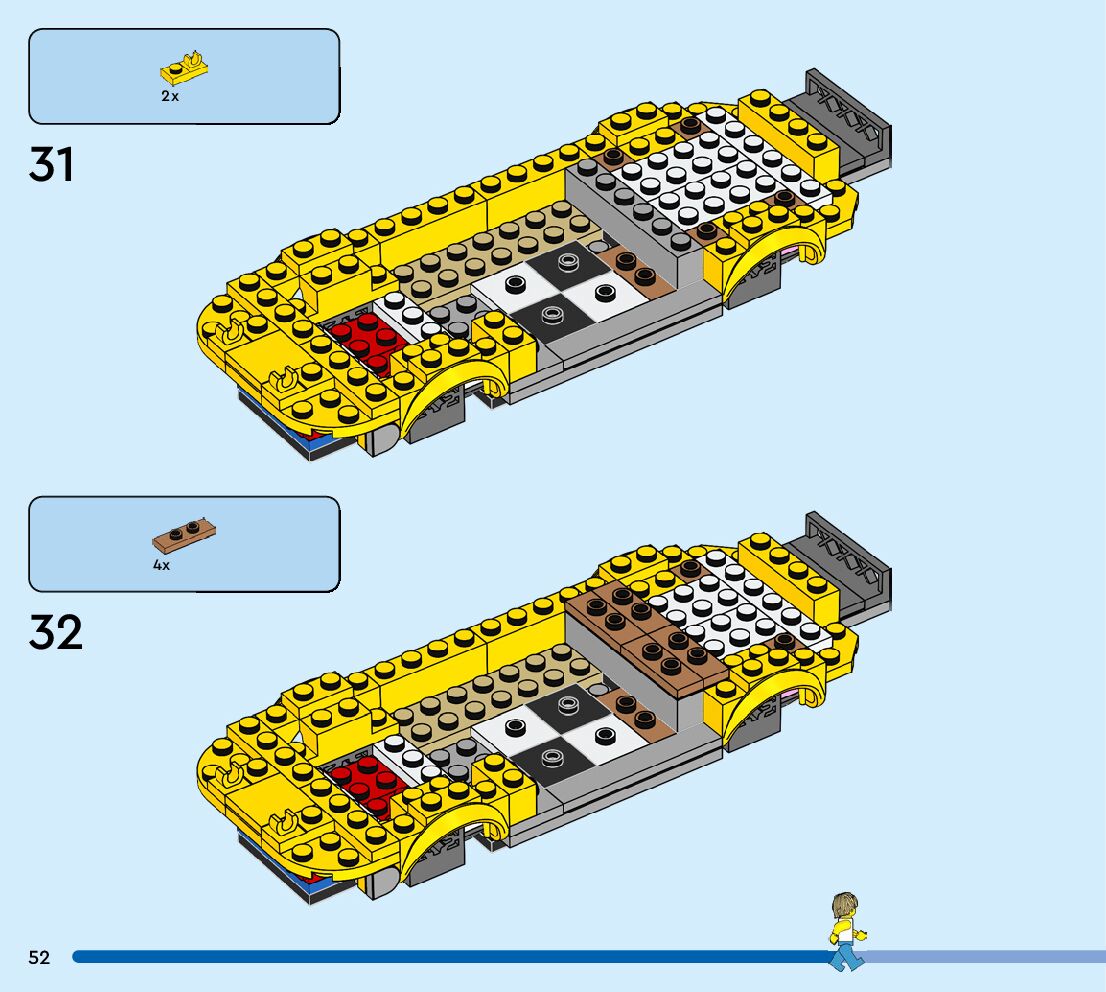 2x

31

4x

32

52