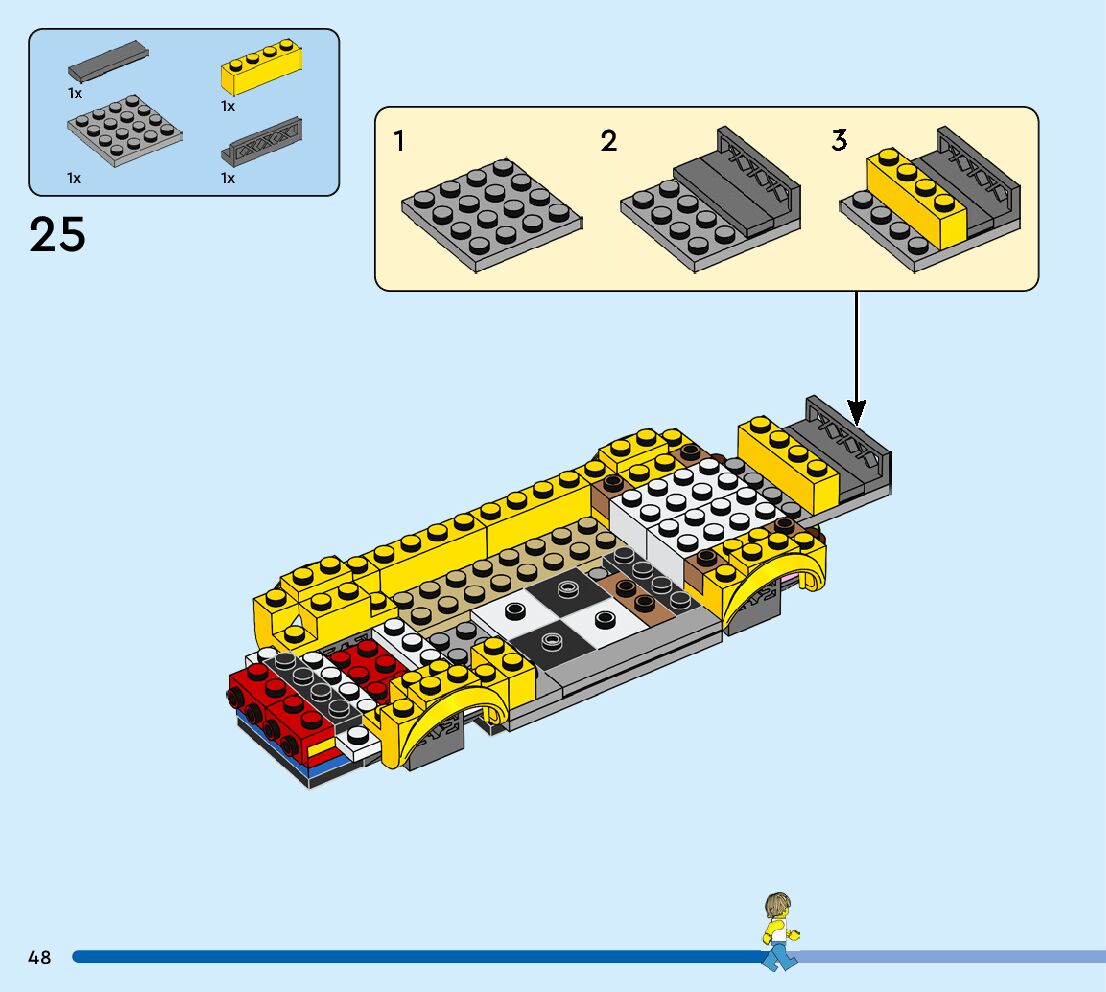 1x
1x
1x
1x

25

1
2
3

48