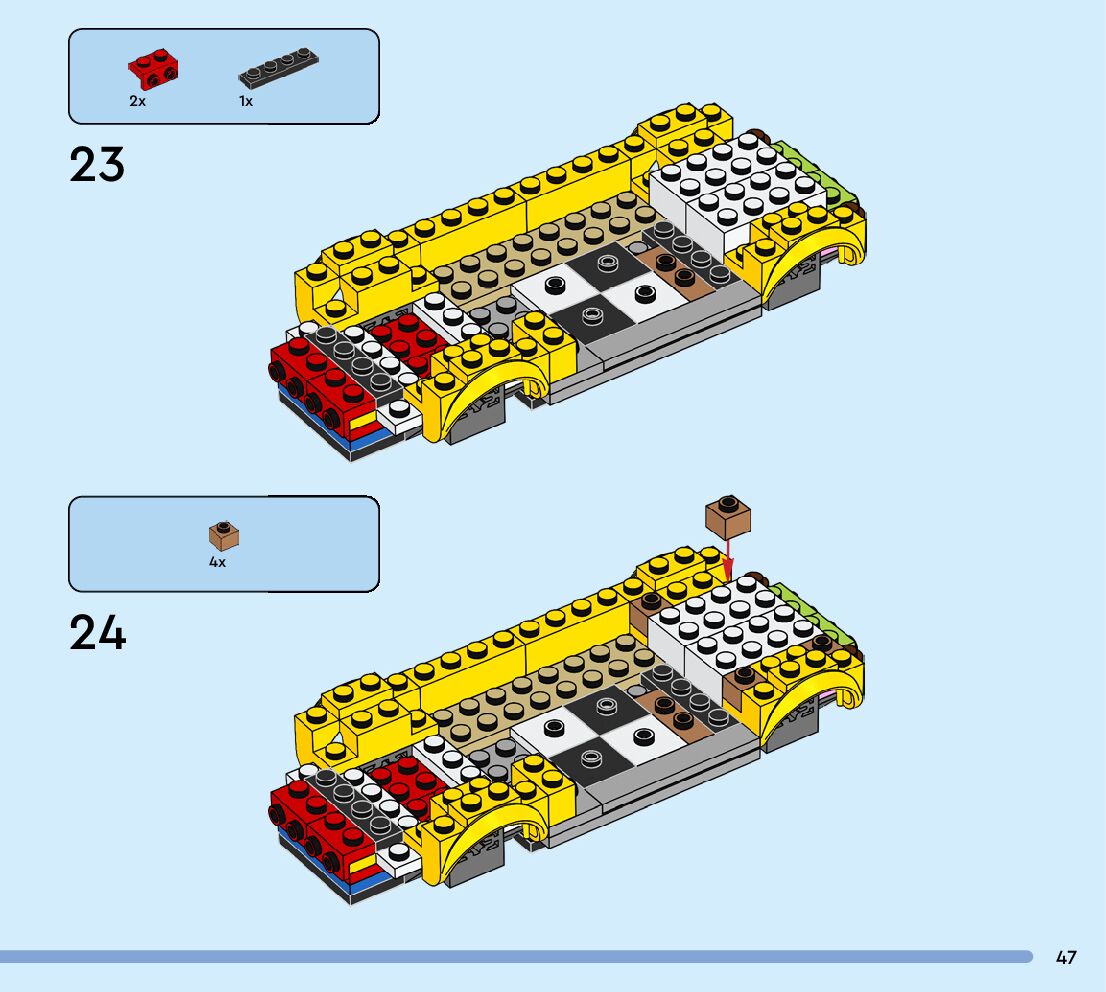 2x

1x

23

4x

24

47