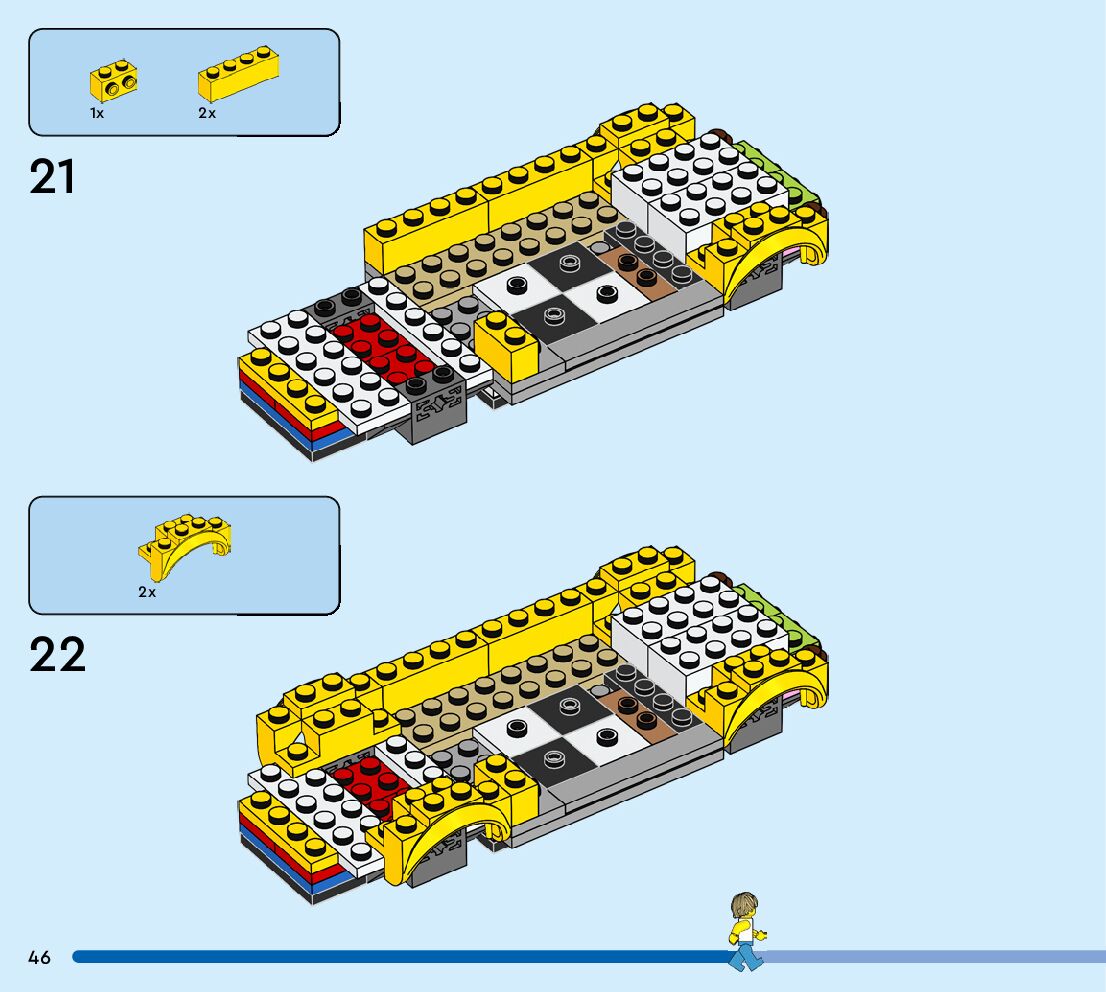 1x
2x

21

2x

22

46