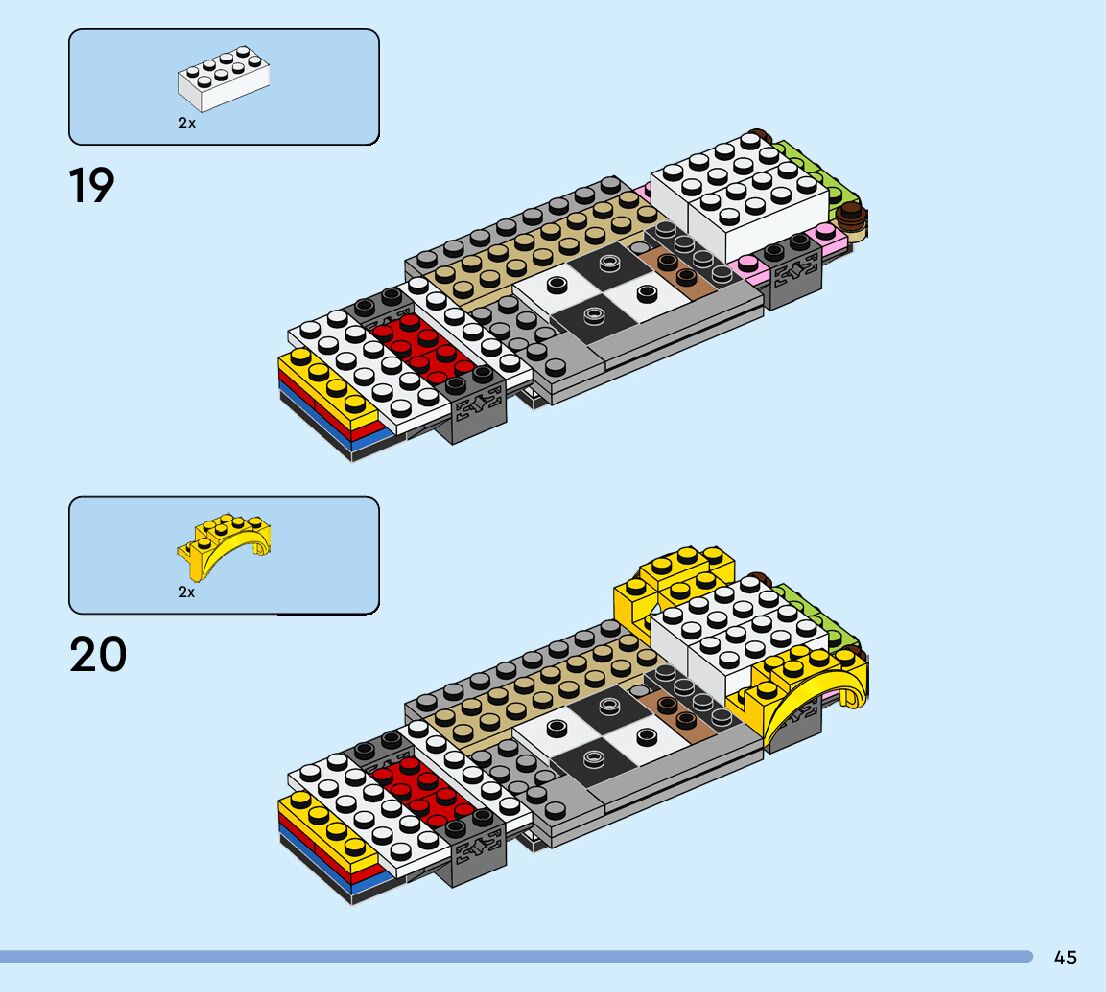 2x

19

2x

20

45