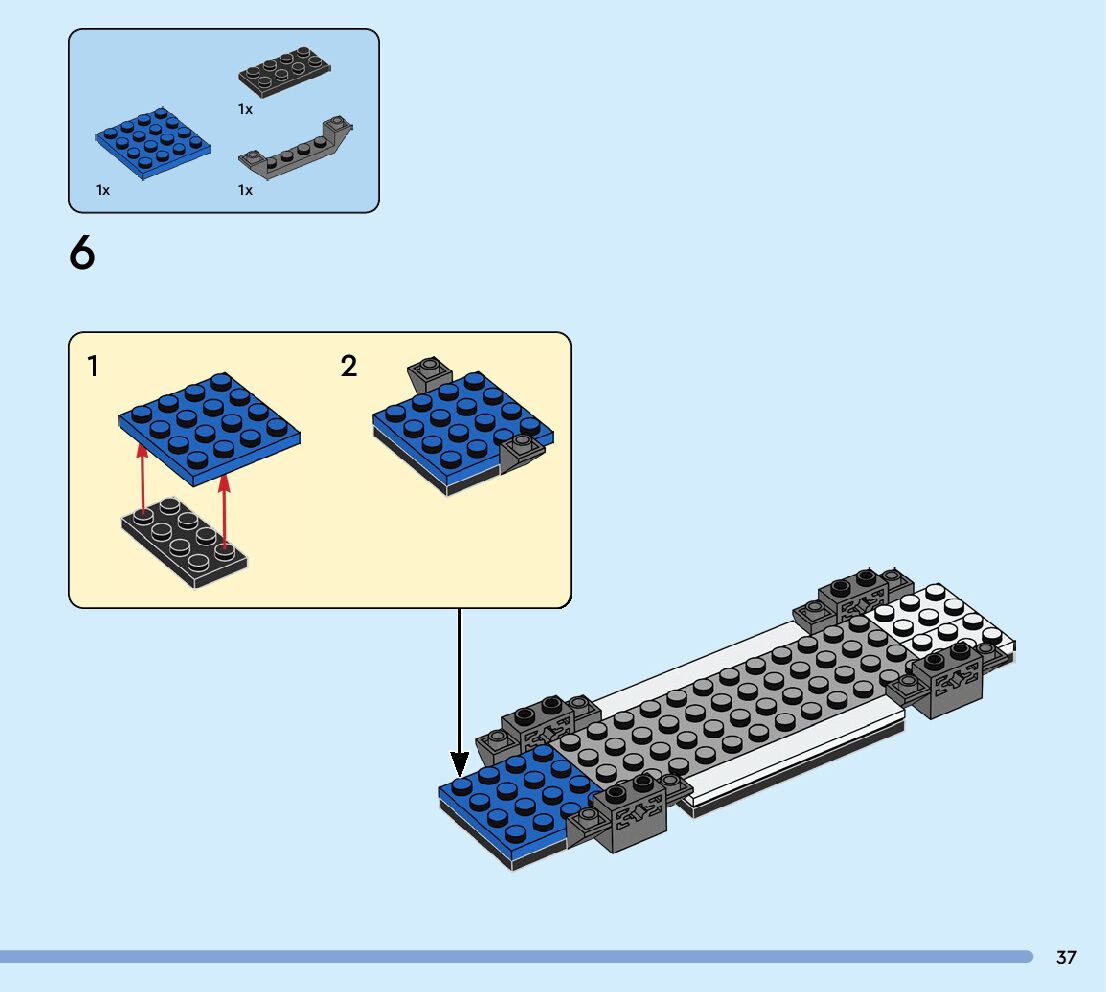 1x

1x

1x

6

1

2

37