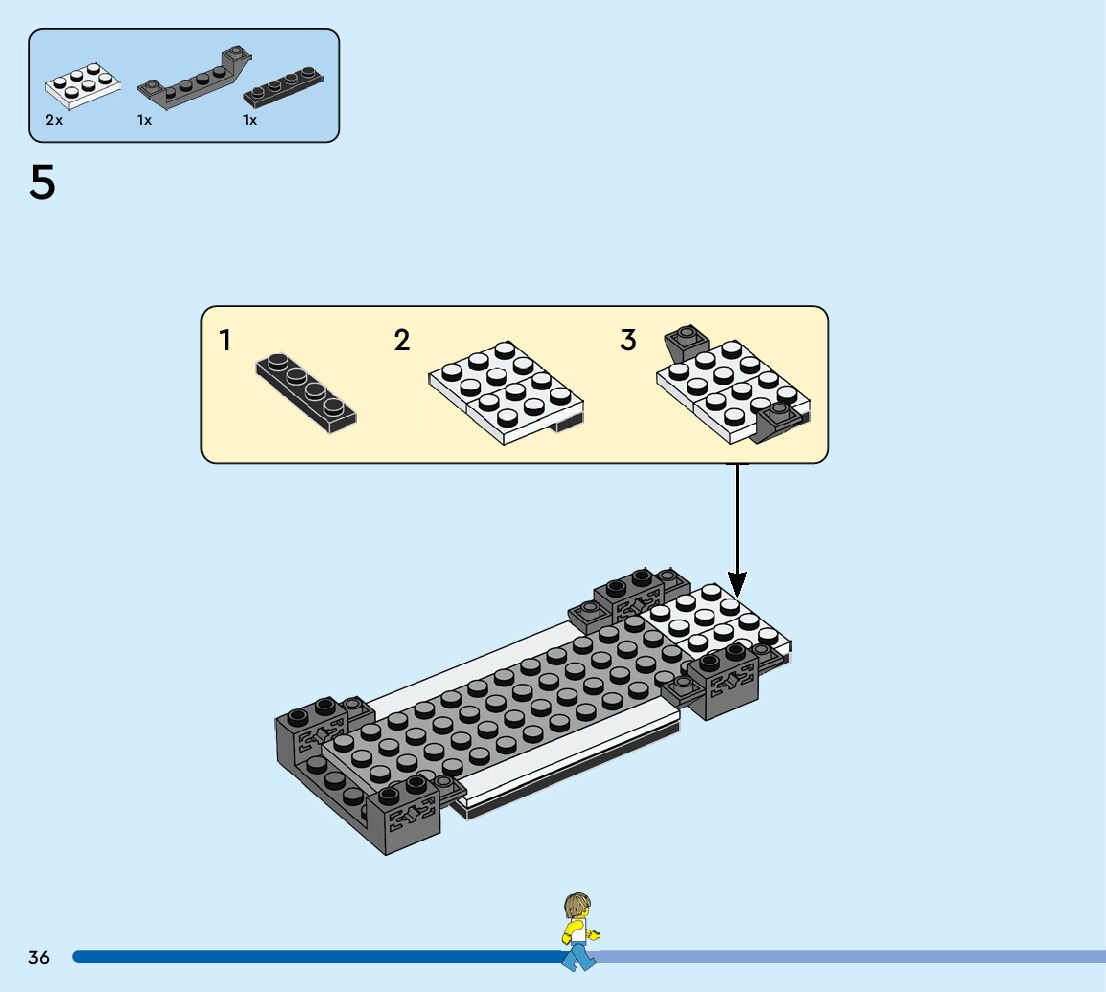 2x
1x
1x

5

1
2
3

36