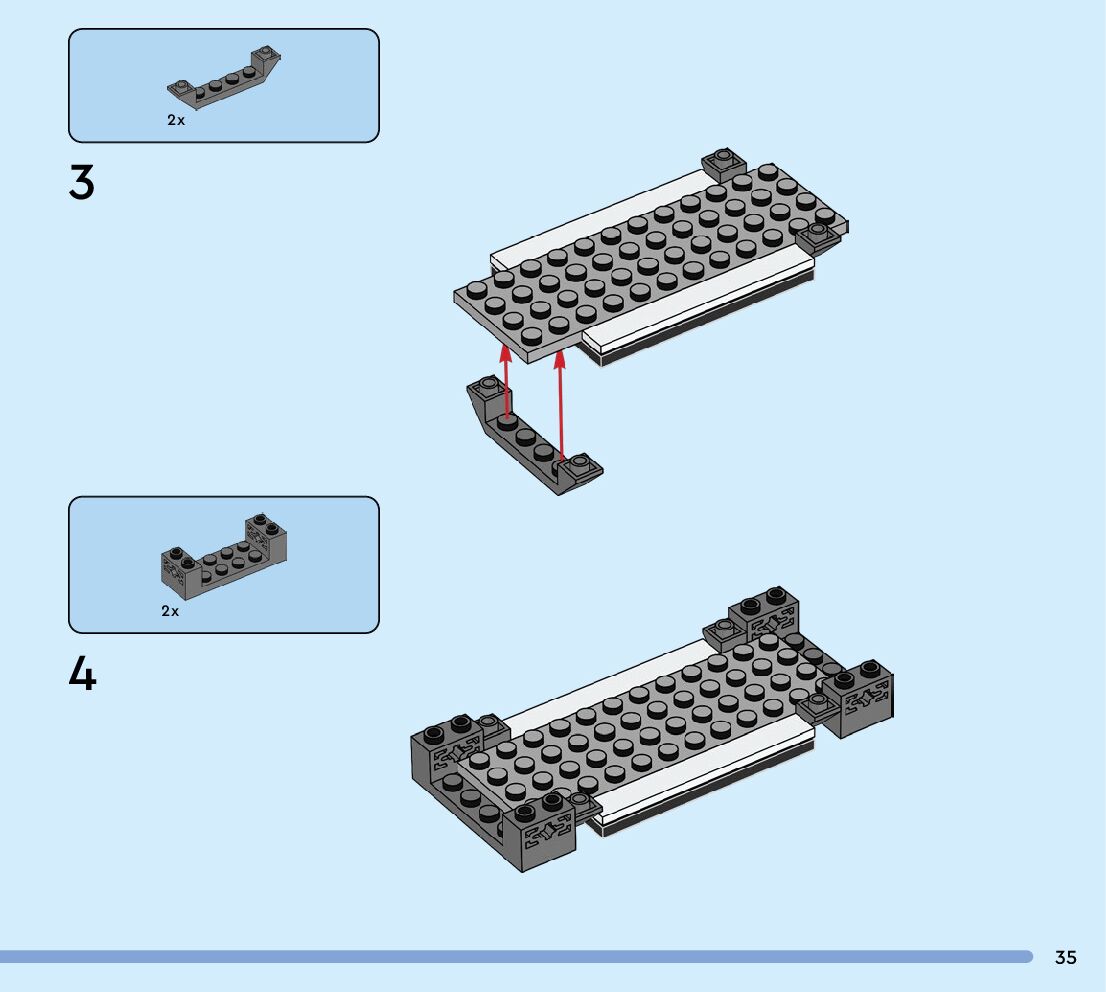 2x

3

2x

4

35