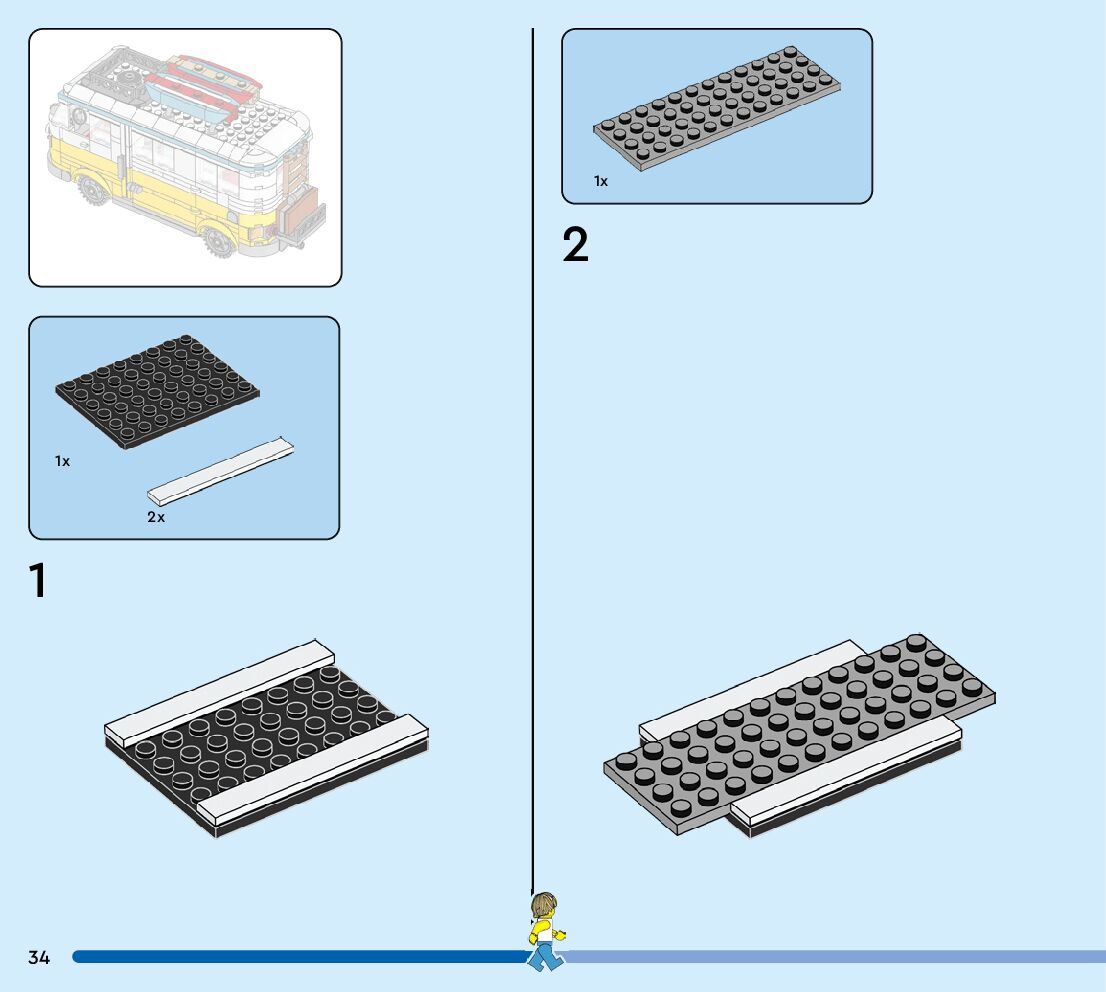 1x

2x

1

1x

2

34