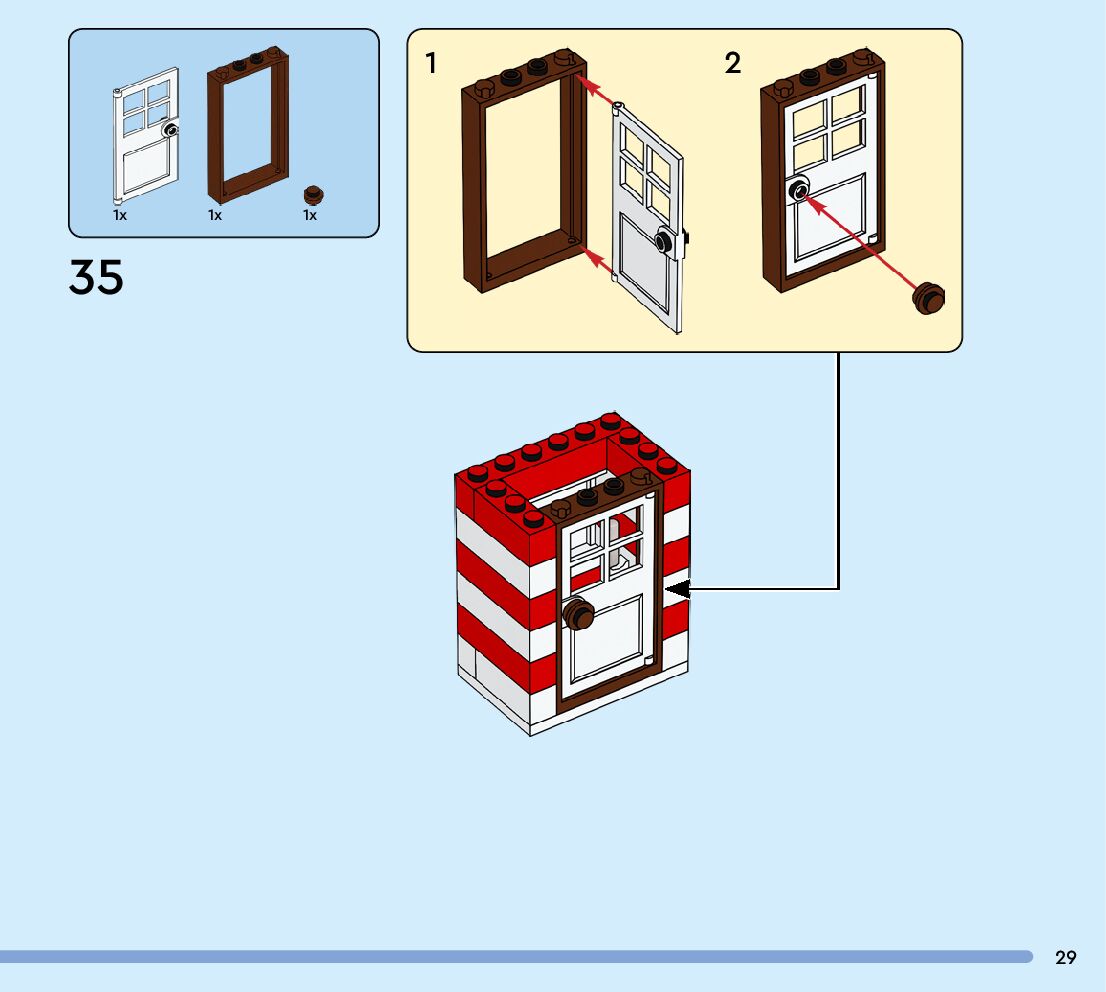 1x
1x
1x

35

1

2

29