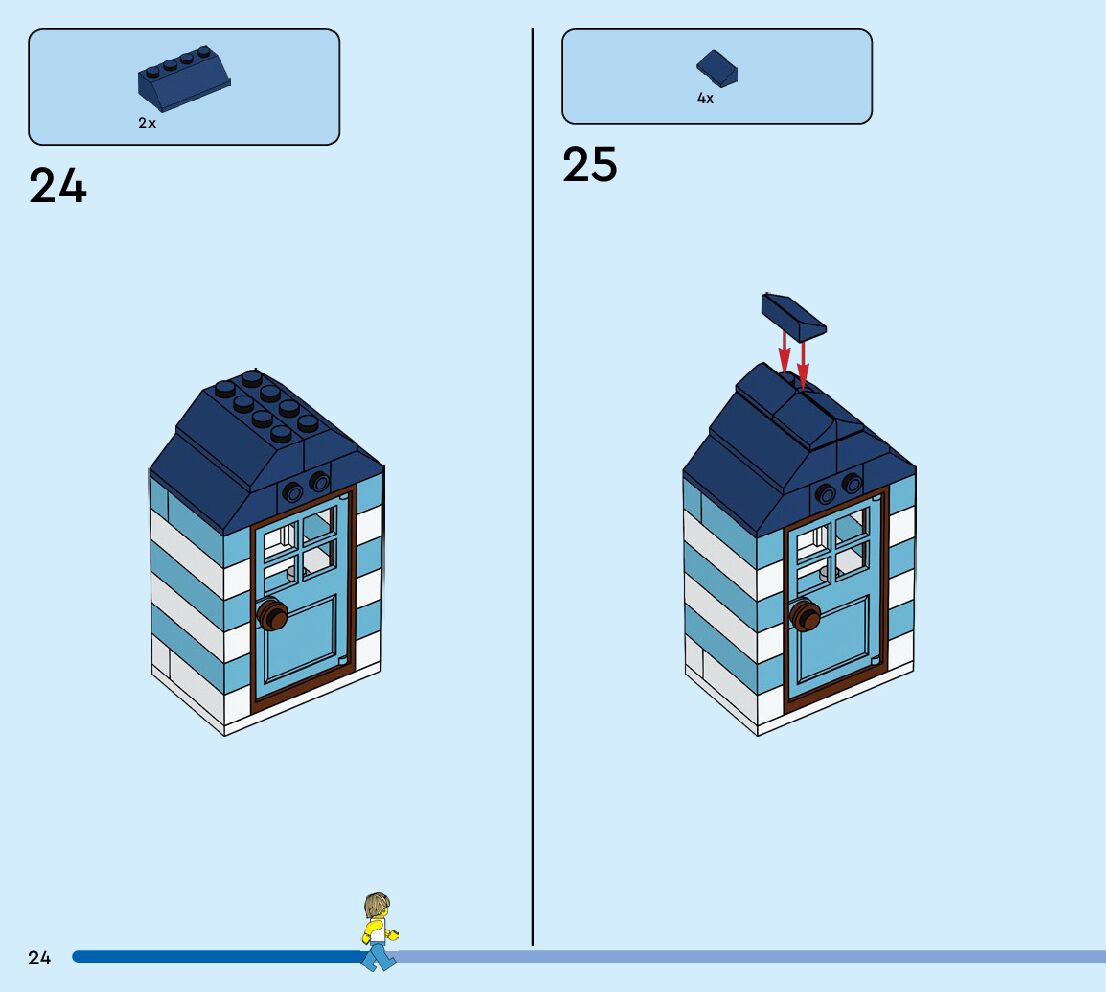 2x

24

4x

25

24